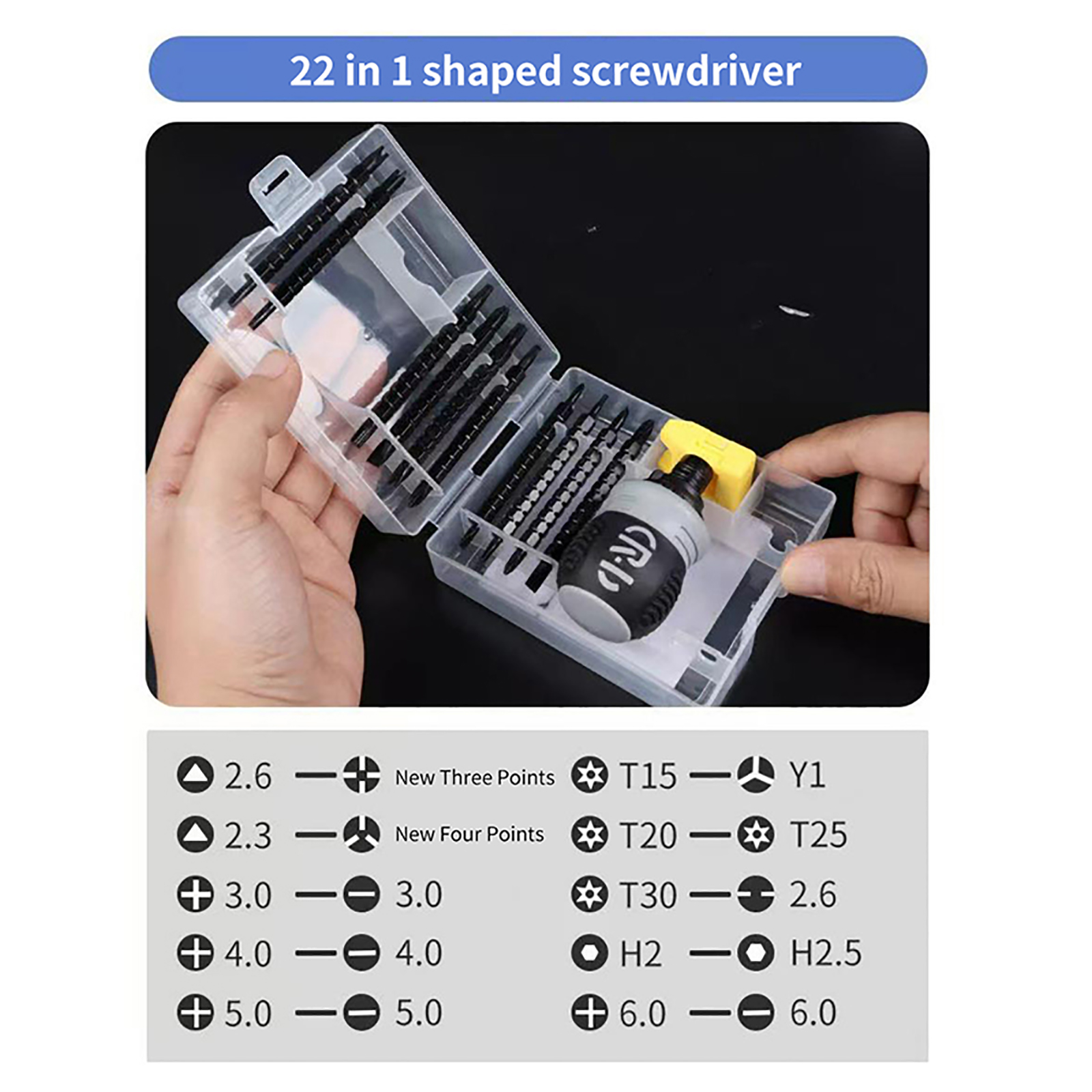 22 in 1 shaped screwdriver

2.6 — New Three Points
2.3 — New Four Points
3.0 — 3.0
4.0 — 4.0
5.0 — 5.0

T15 — Y1
T20 — T25
T30 — 2.6
H2 — H2.5
6.0 — 6.0