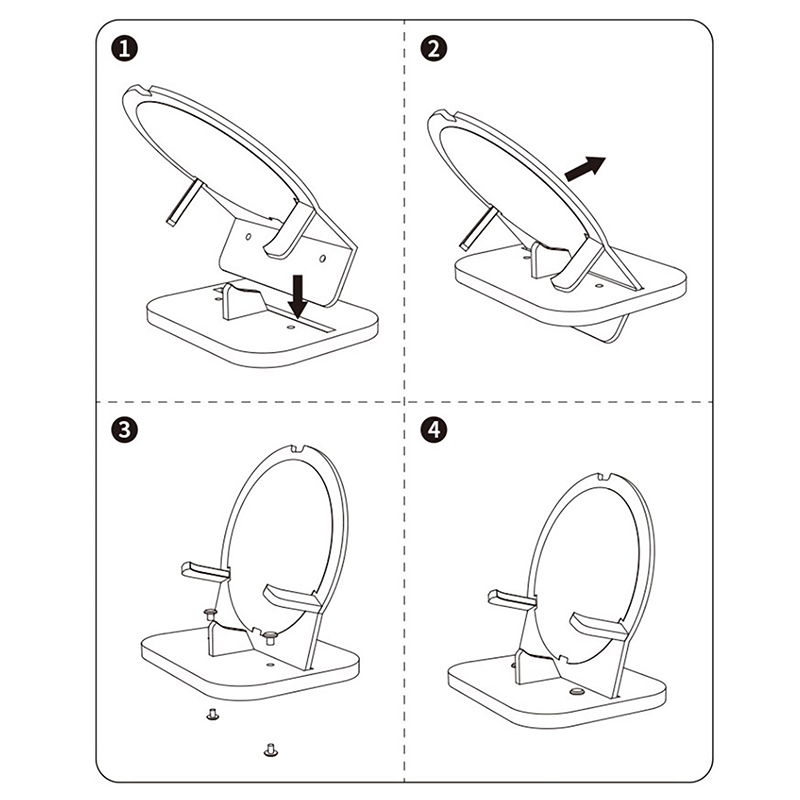 1
2
3
4