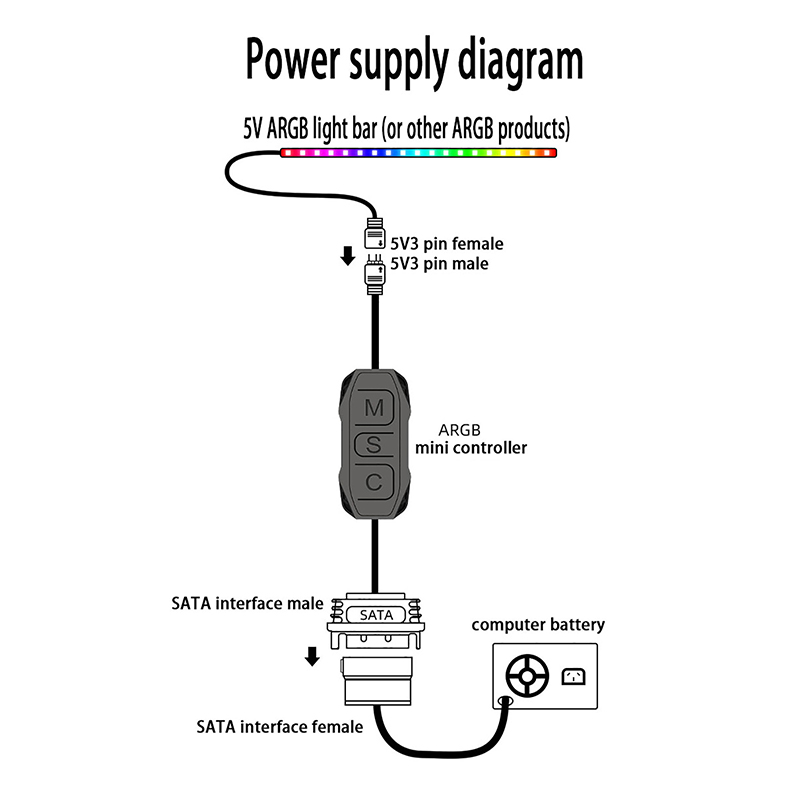 Power supply diagram

5V ARGB light bar (or other ARGB products)

5V3 pin female
5V3 pin male

M
S
C

ARGB
mini controller

SATA interface male
SATA

computer battery

SATA interface female