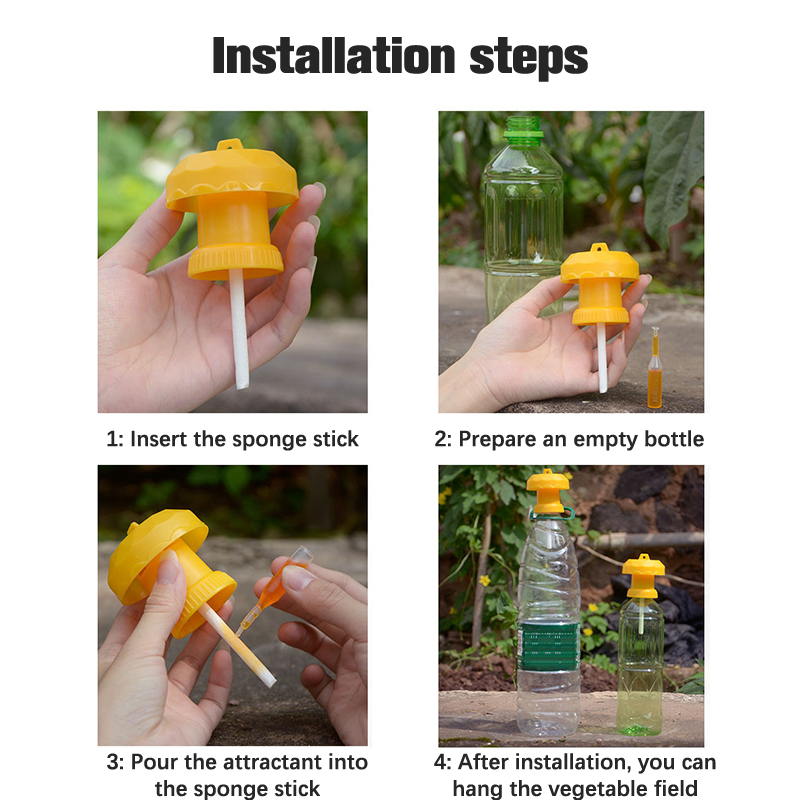 Installation steps

1: Insert the sponge stick

2: Prepare an empty bottle

3: Pour the attractant into the sponge stick

4: After installation, you can hang the vegetable field