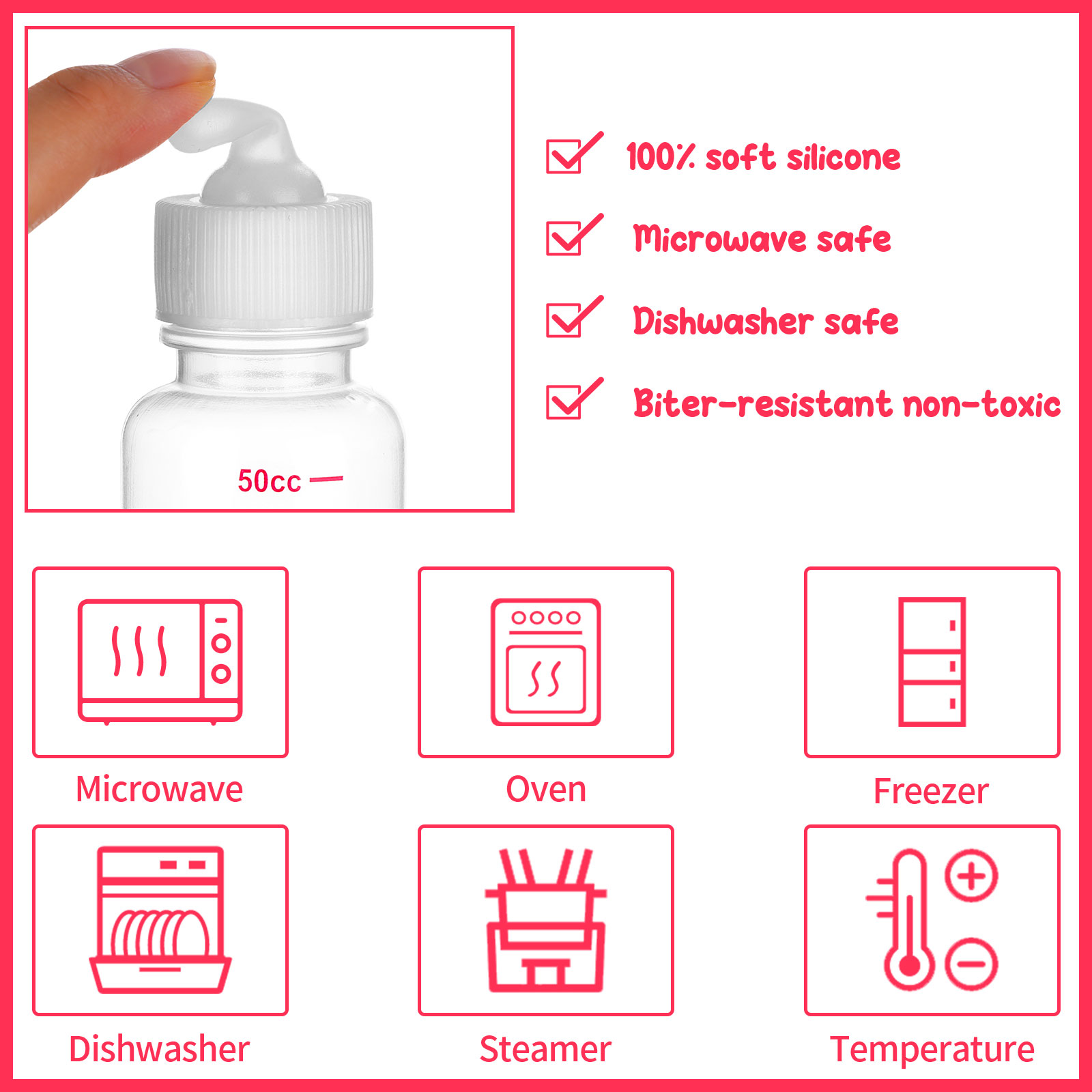 50cc

100% soft silicone

Microwave safe

Dishwasher safe

Biter-resistant non-toxic

Microwave

Oven

Freezer

Dishwasher

Steamer

Temperature