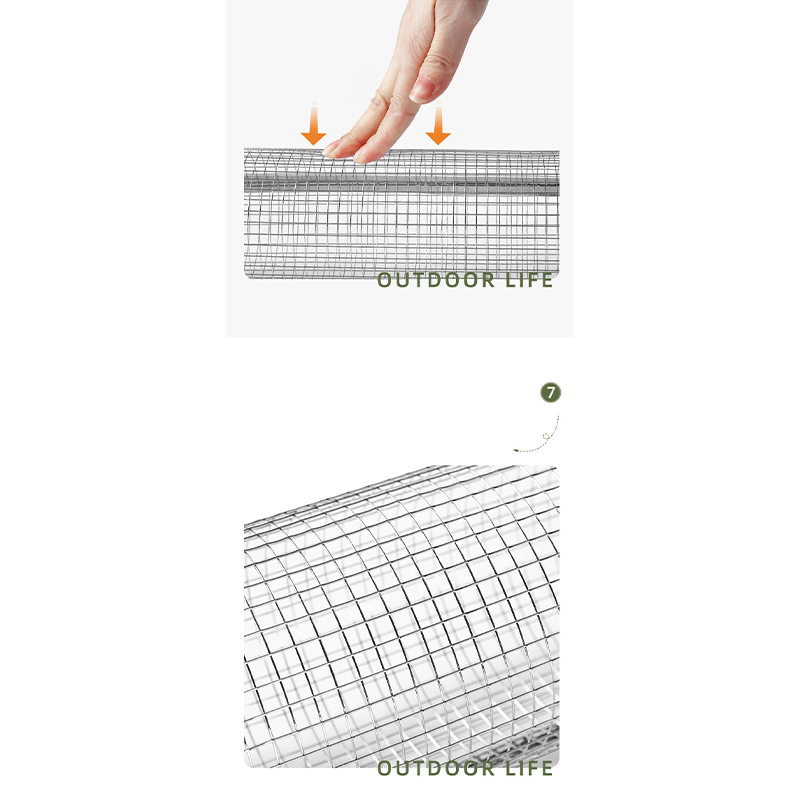 OUTDOOR LIFE

7

OUTDOOR LIFE