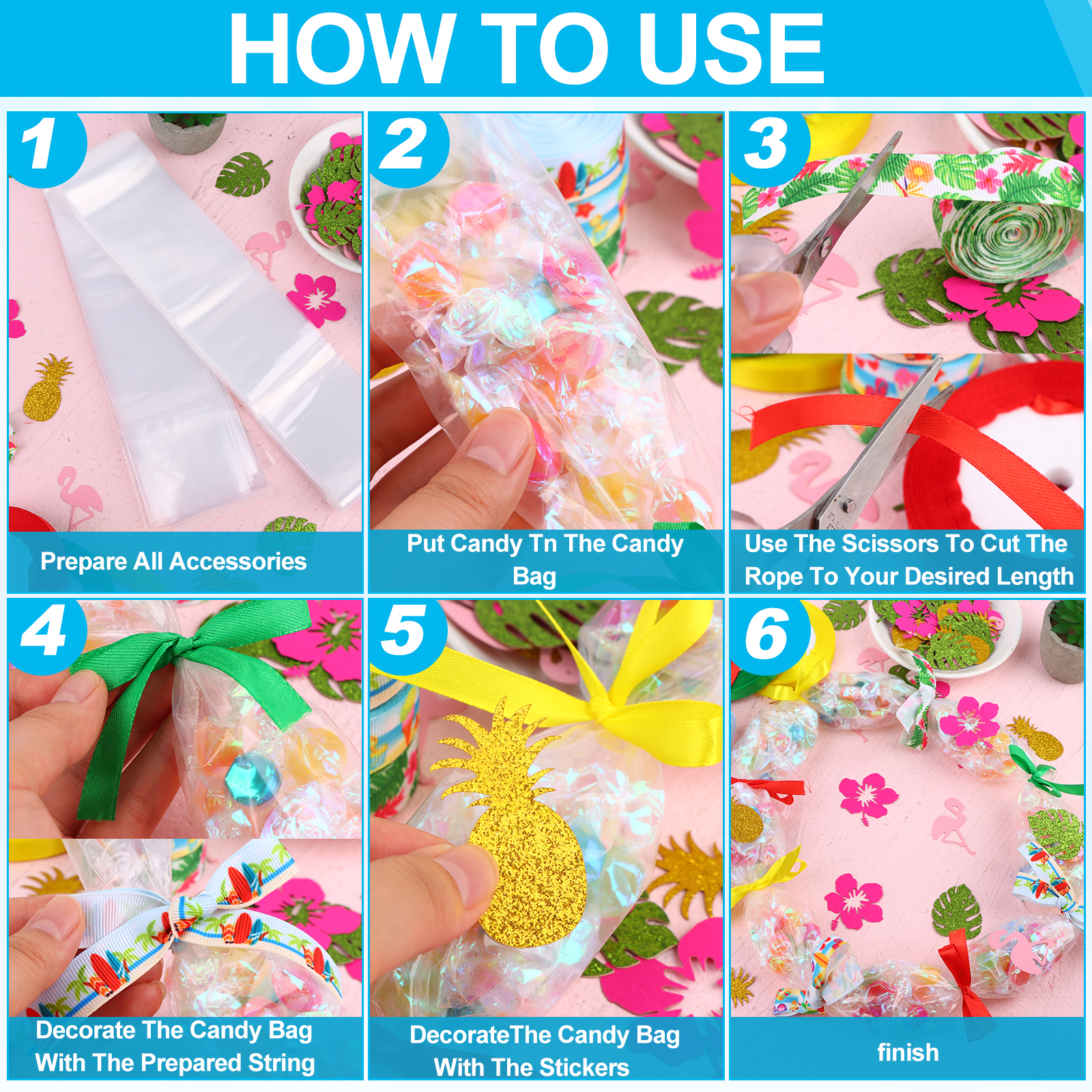 HOW TO USE

1

Prepare All Accessories

2

Put Candy Tn The Candy Bag

3

Use The Scissors To Cut The Rope To Your Desired Length

4

Decorate The Candy Bag With The Prepared String

5

DecorateThe Candy Bag With The Stickers

6

finish