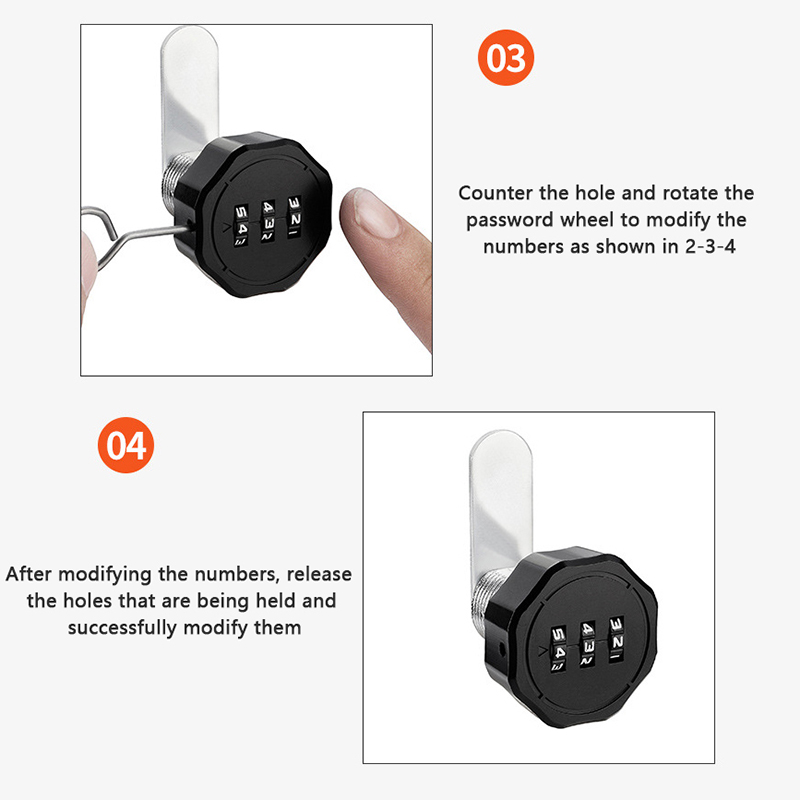 03

Counter the hole and rotate the password wheel to modify the numbers as shown in 2-3-4

04

After modifying the numbers, release the holes that are being held and successfully modify them