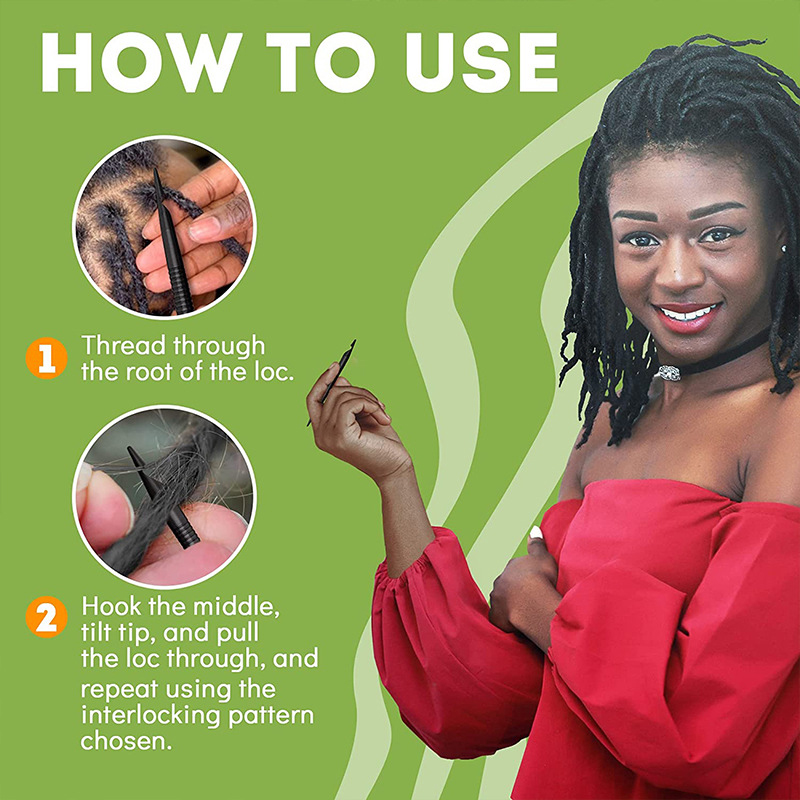 HOW TO USE

1 Thread through the root of the loc.

2 Hook the middle, tilt tip, and pull the loc through, and repeat using the interlocking pattern chosen.