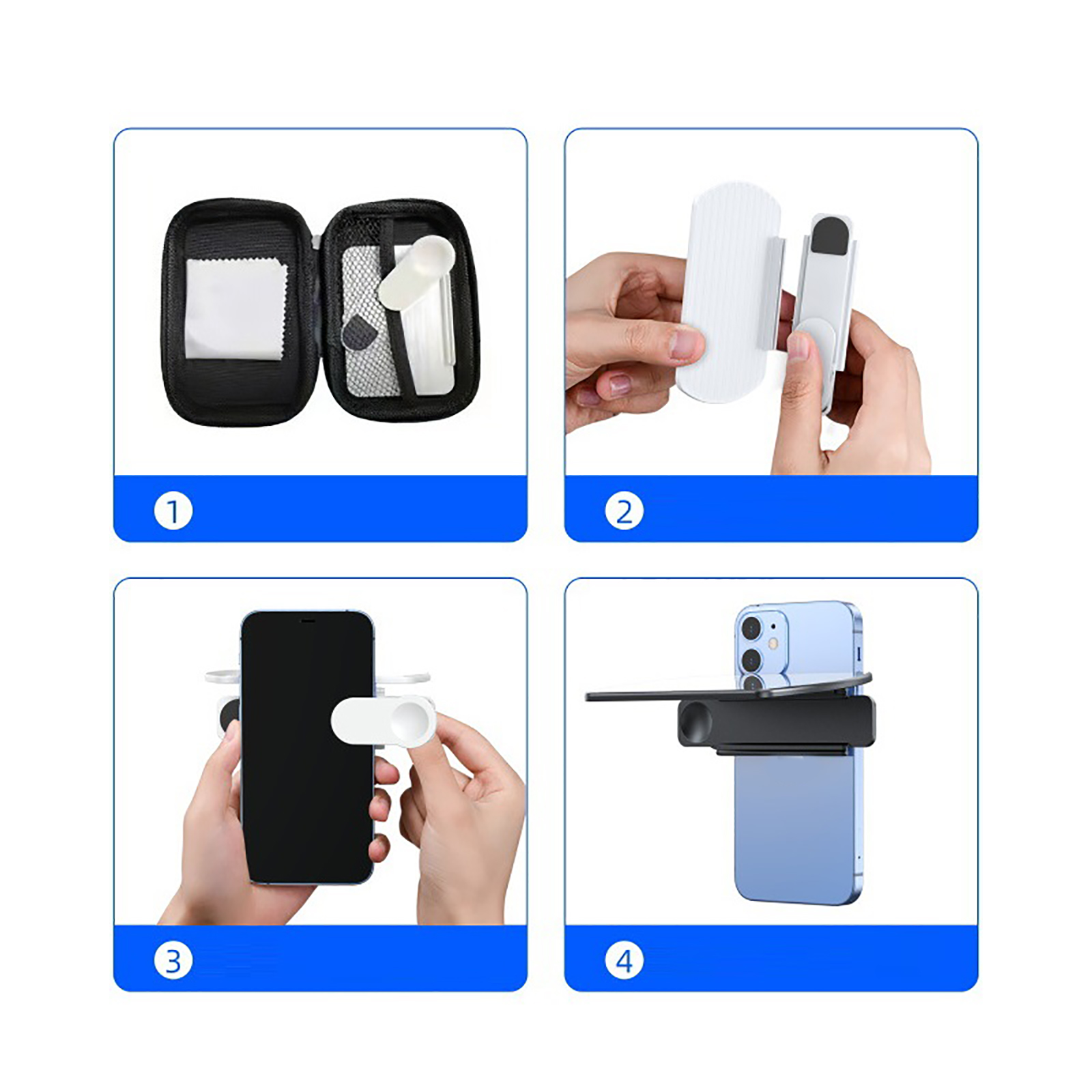 1

2

3

4