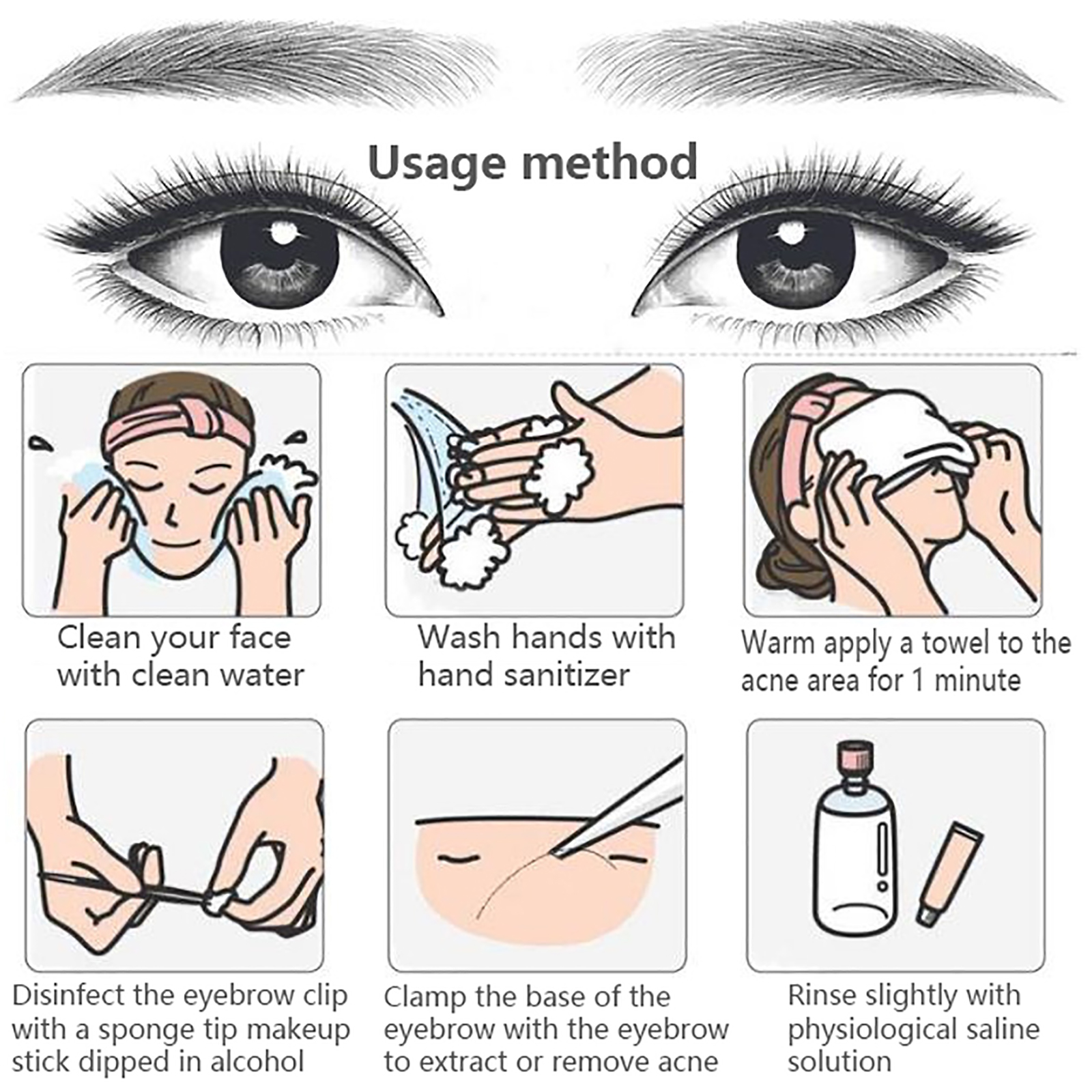 Usage method

Clean your face with clean water

Wash hands with hand sanitizer

Warm apply a towel to the acne area for 1 minute

Disinfect the eyebrow clip with a sponge tip makeup stick dipped in alcohol

Clamp the base of the eyebrow with the eyebrow to extract or remove acne

Rinse slightly with physiological saline solution