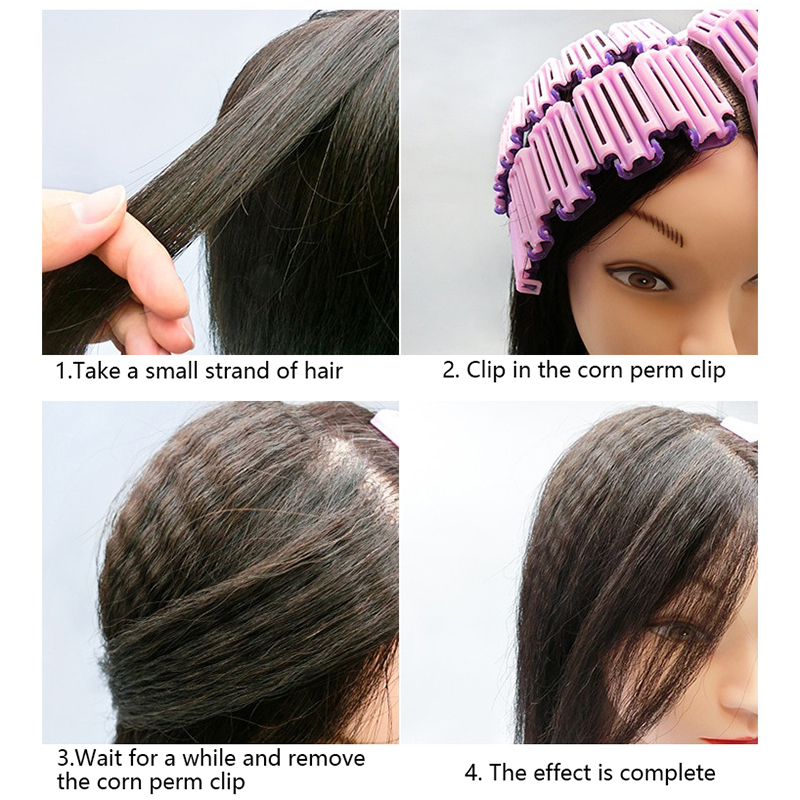 1.Take a small strand of hair

2. Clip in the corn perm clip

3.Wait for a while and remove the corn perm clip

4. The effect is complete