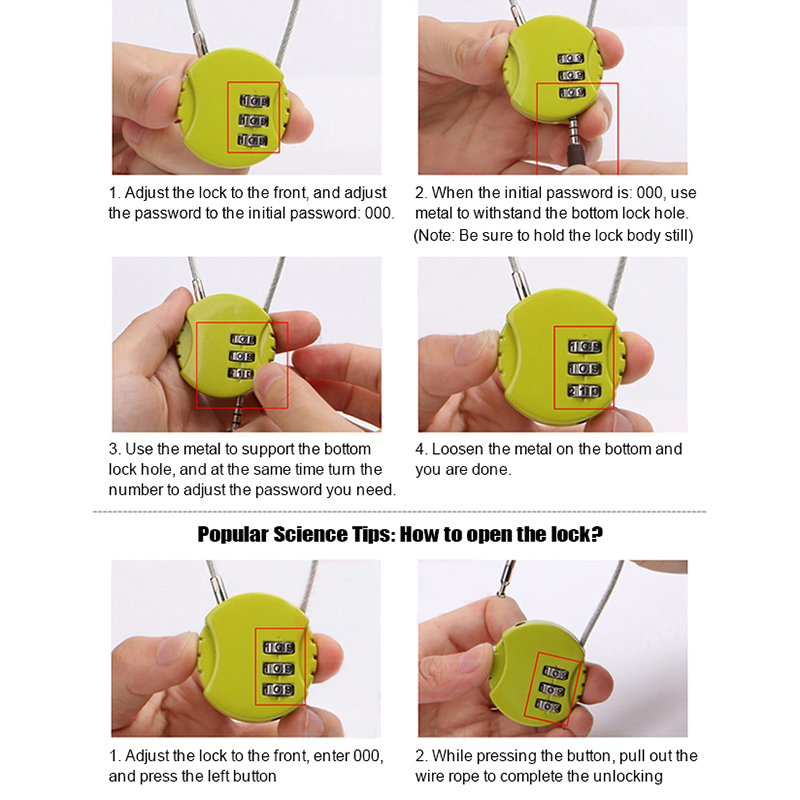 1. Adjust the lock to the front, and adjust the password to the initial password: 000.

2. When the initial password is: 000, use metal to withstand the bottom lock hole. (Note: Be sure to hold the lock body still)

3. Use the metal to support the bottom lock hole, and at the same time turn the number to adjust the password you need.

4. Loosen the metal on the bottom and you are done.

Popular Science Tips: How to open the lock?

1. Adjust the lock to the front, enter 000, and press the left button

2. While pressing the button, pull out the wire rope to complete the unlocking