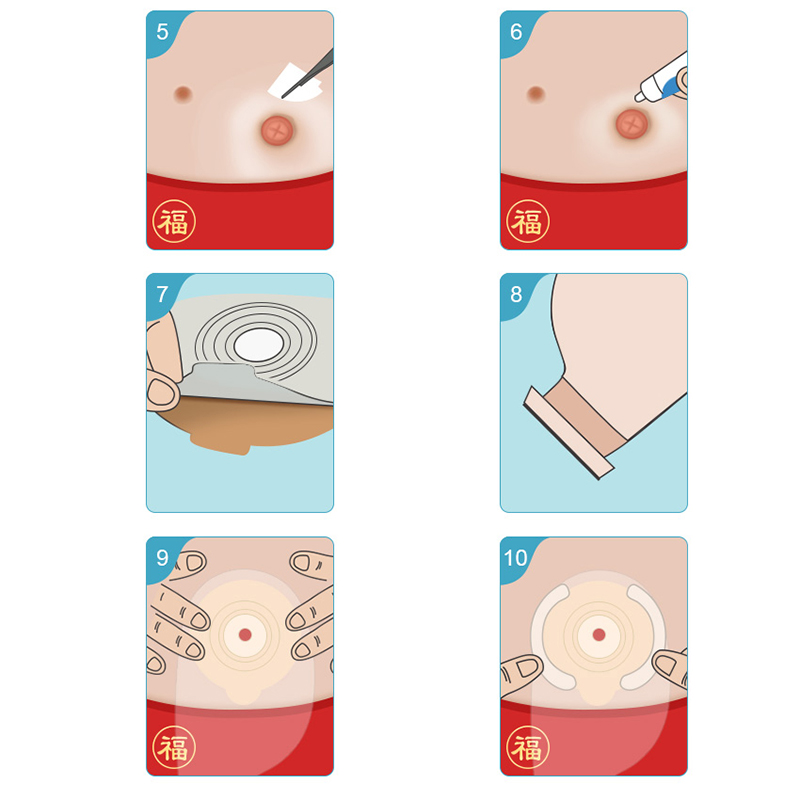 5

福

6

福

7

8

9

福

10

福