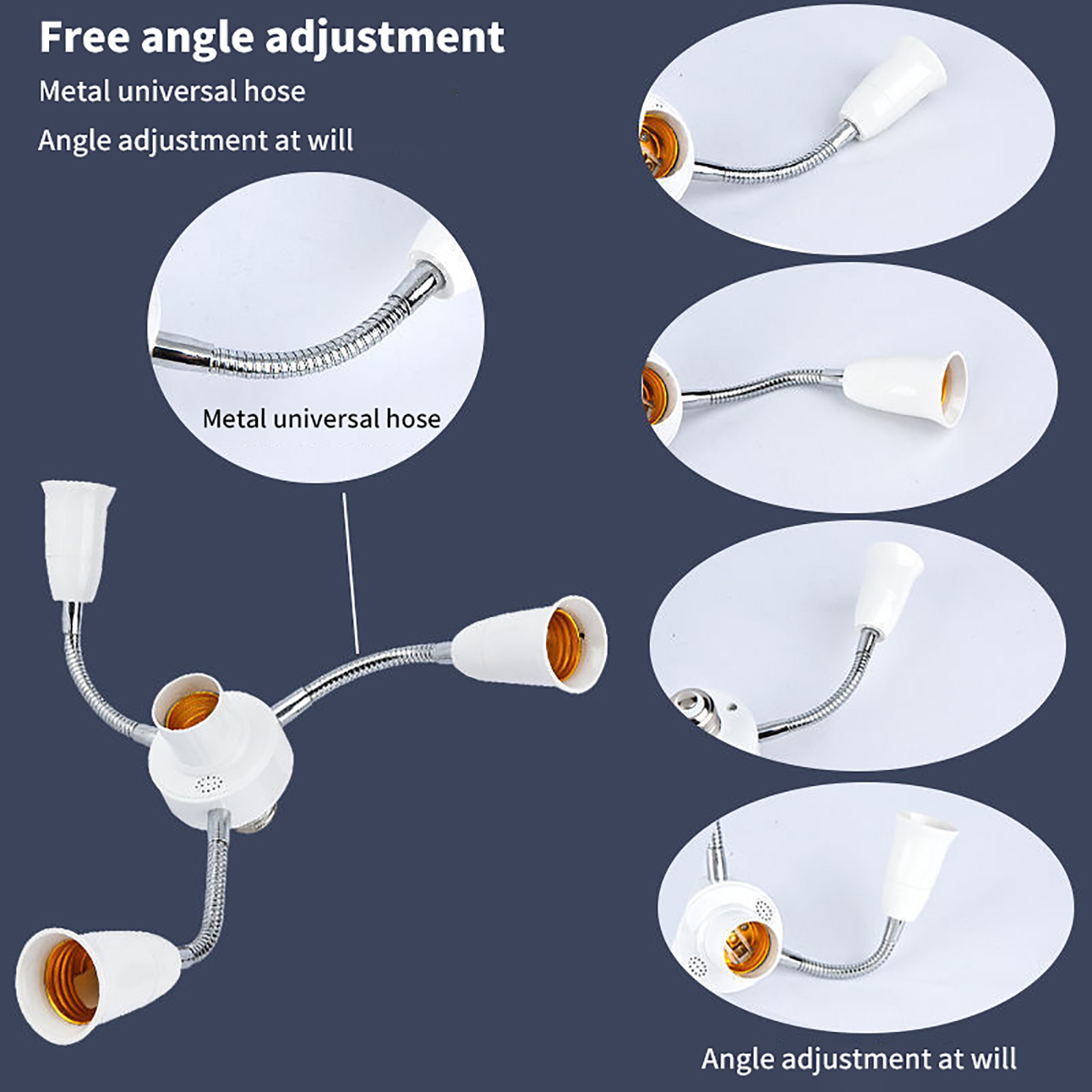 Free angle adjustment

Metal universal hose

Angle adjustment at will

Metal universal hose

Angle adjustment at will