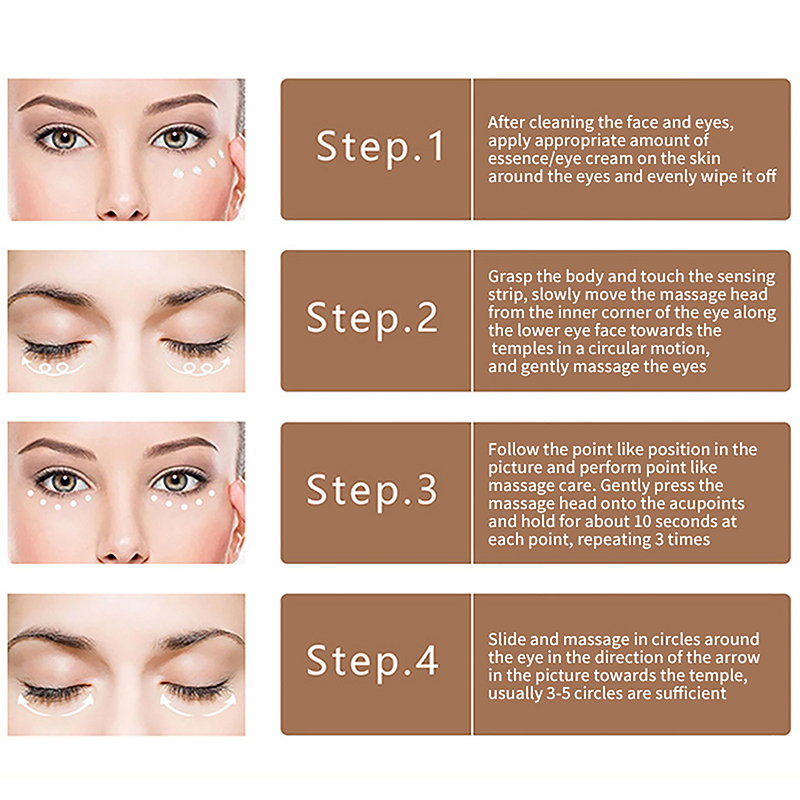 Step.1

After cleaning the face and eyes, apply appropriate amount of essence/eye cream on the skin around the eyes and evenly wipe it off

Step.2

Grasp the body and touch the sensing strip, slowly move the massage head from the inner corner of the eye along the lower eye face towards the temples in a circular motion, and gently massage the eyes

Step.3

Follow the point like position in the picture and perform point like massage care. Gently press the massage head onto the acupoints and hold for about 10 seconds at each point, repeating 3 times

Step.4

Slide and massage in circles around the eye in the direction of the arrow in the picture towards the temple, usually 3-5 circles are sufficient