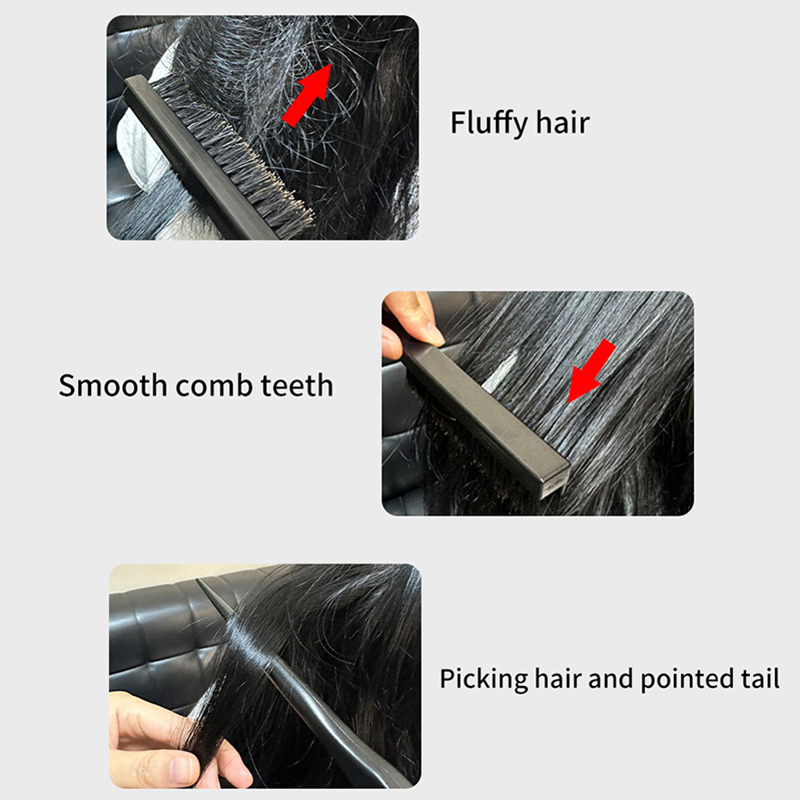 Fluffy hair

Smooth comb teeth

Picking hair and pointed tail