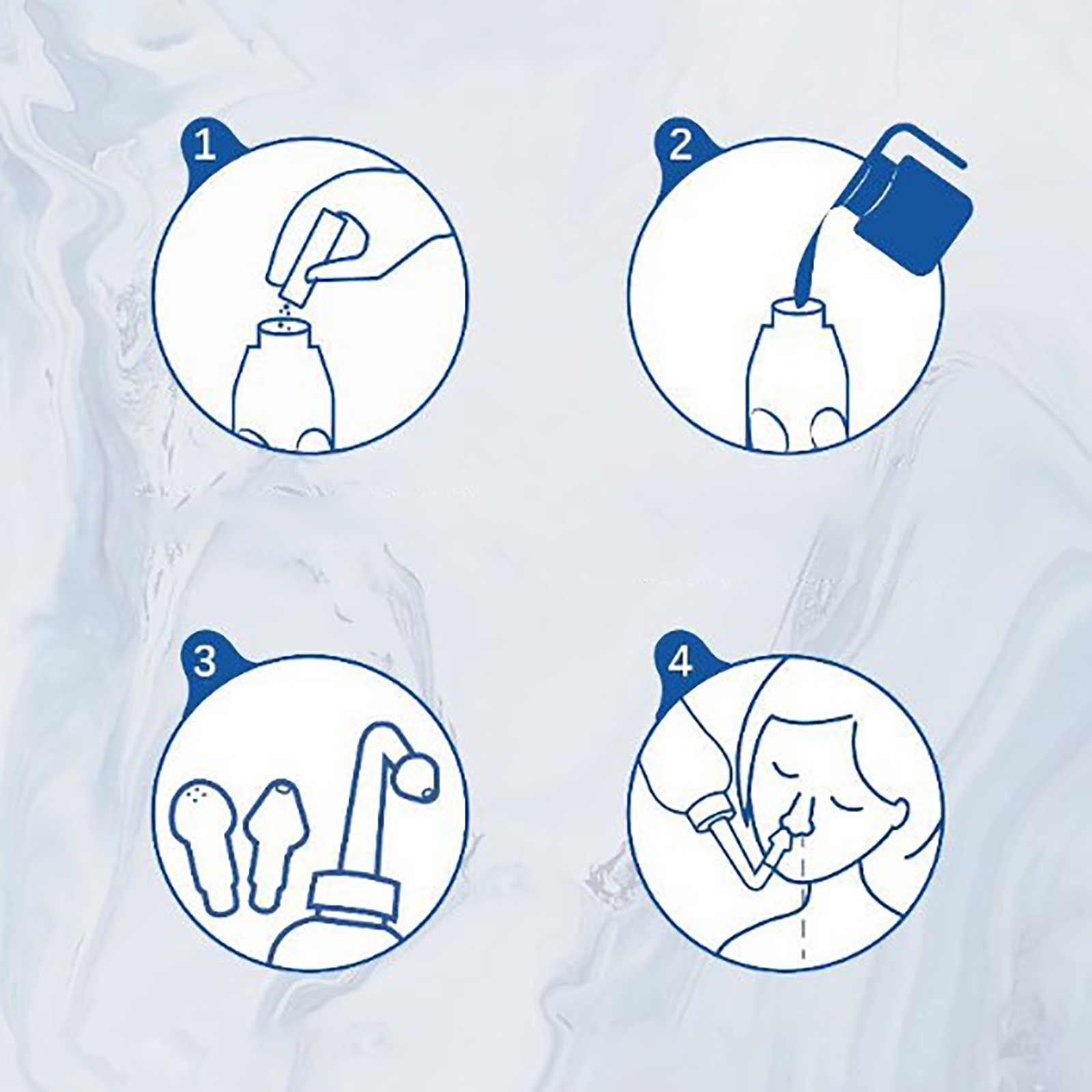 1

2

3

4