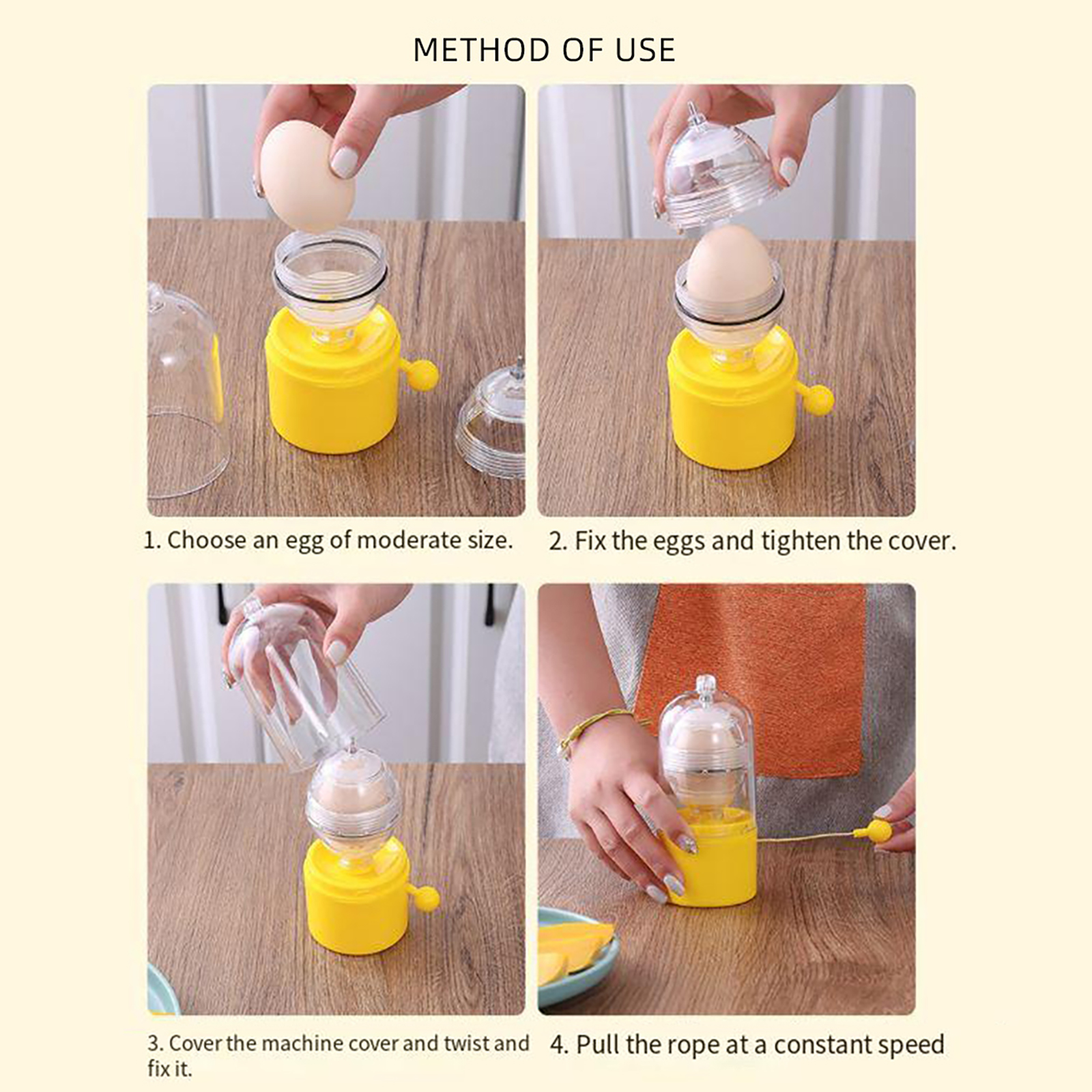 METHOD OF USE

1. Choose an egg of moderate size.

2. Fix the eggs and tighten the cover.

3. Cover the machine cover and twist and fix it.

4. Pull the rope at a constant speed