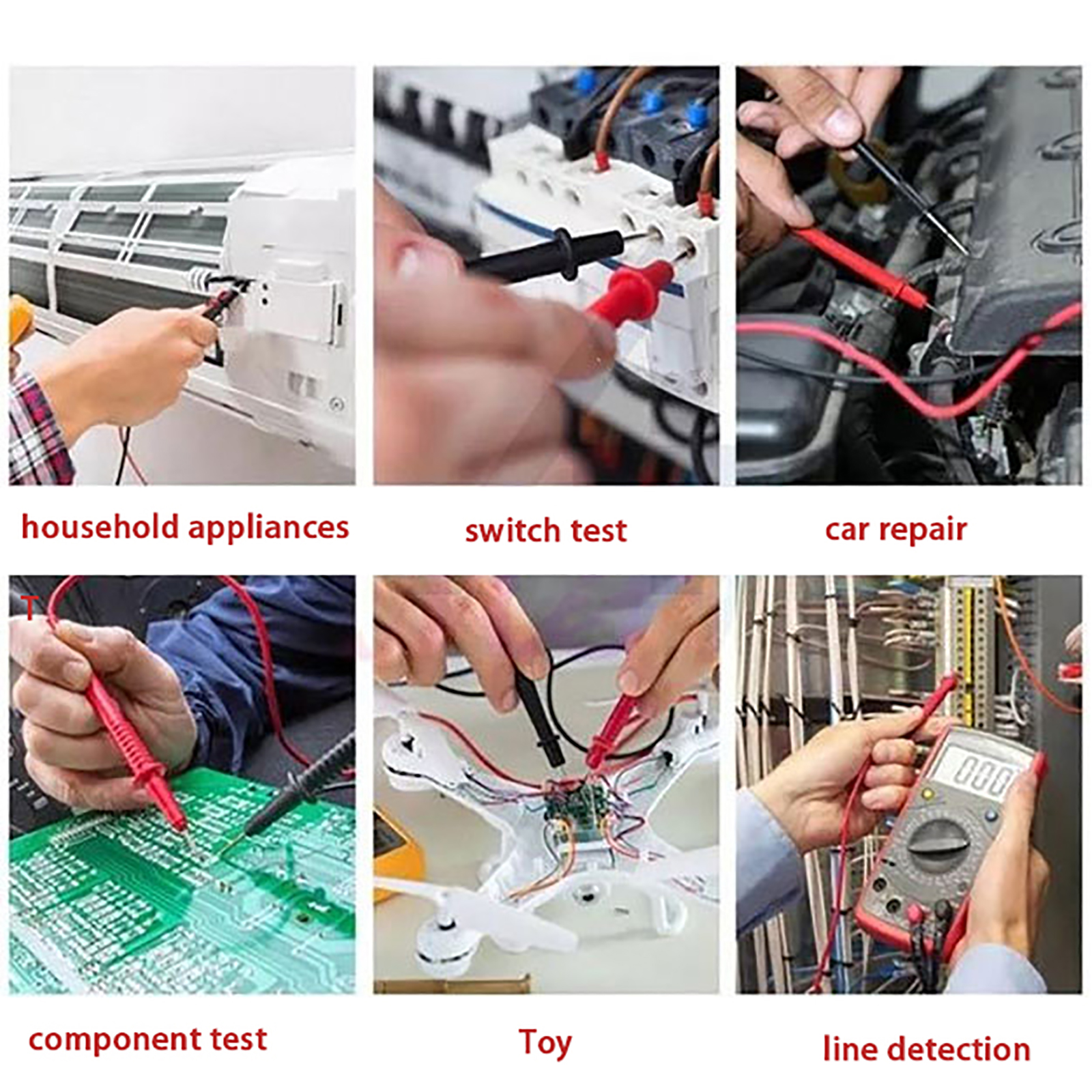 household appliances

switch test

car repair

T

component test

Toy

line detection