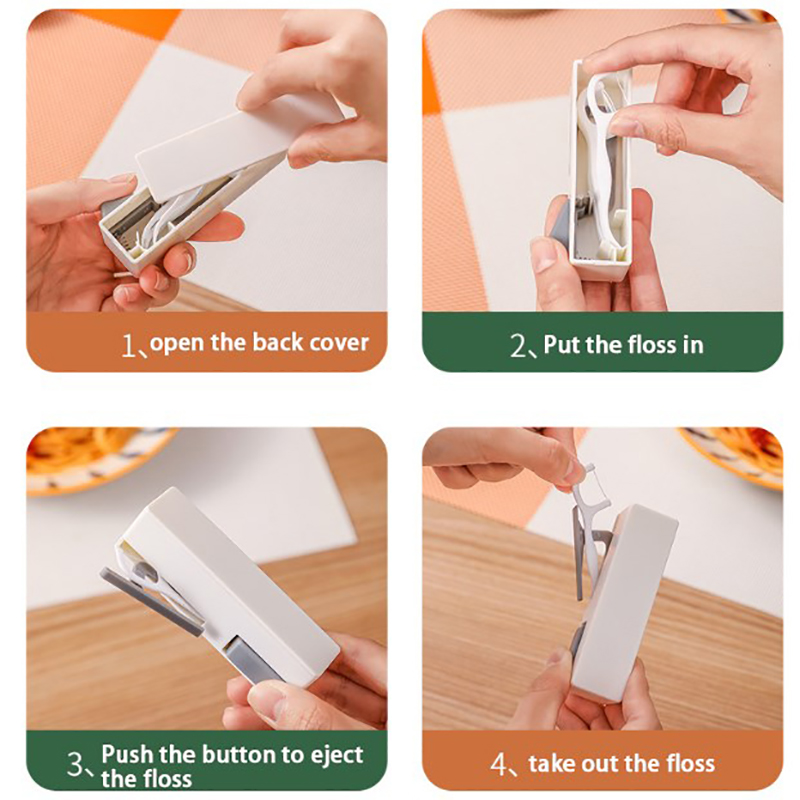 1、open the back cover

2、Put the floss in

3、Push the button to eject the floss

4、take out the floss