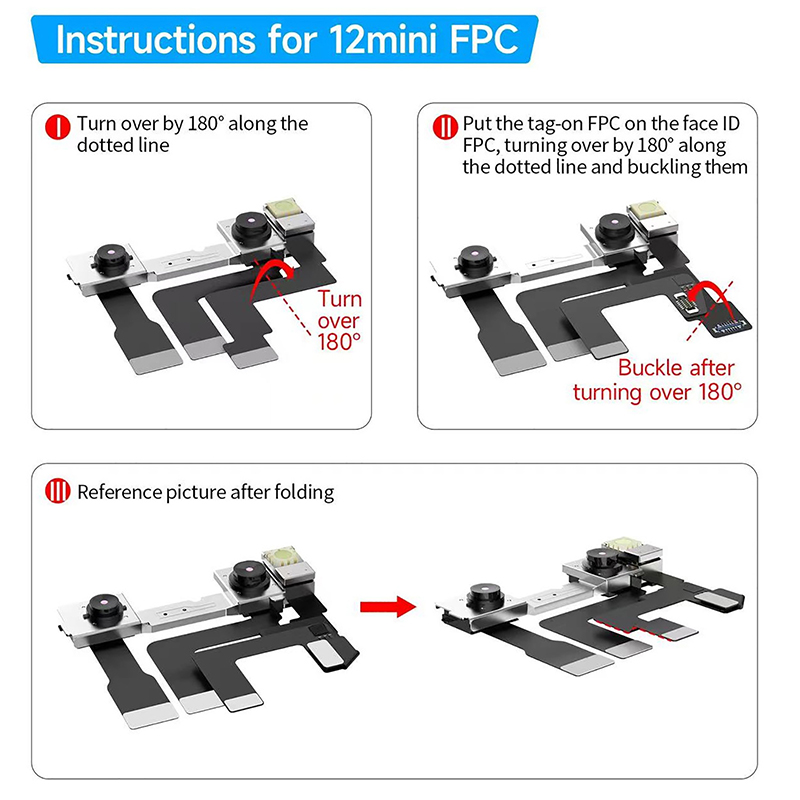 Instructions for 12mini FPC

I Turn over by 180° along the dotted line

Turn over 180°

II Put the tag-on FPC on the face ID FPC, turning over by 180° along the dotted line and buckling them

Buckle after turning over 180°

III Reference picture after folding