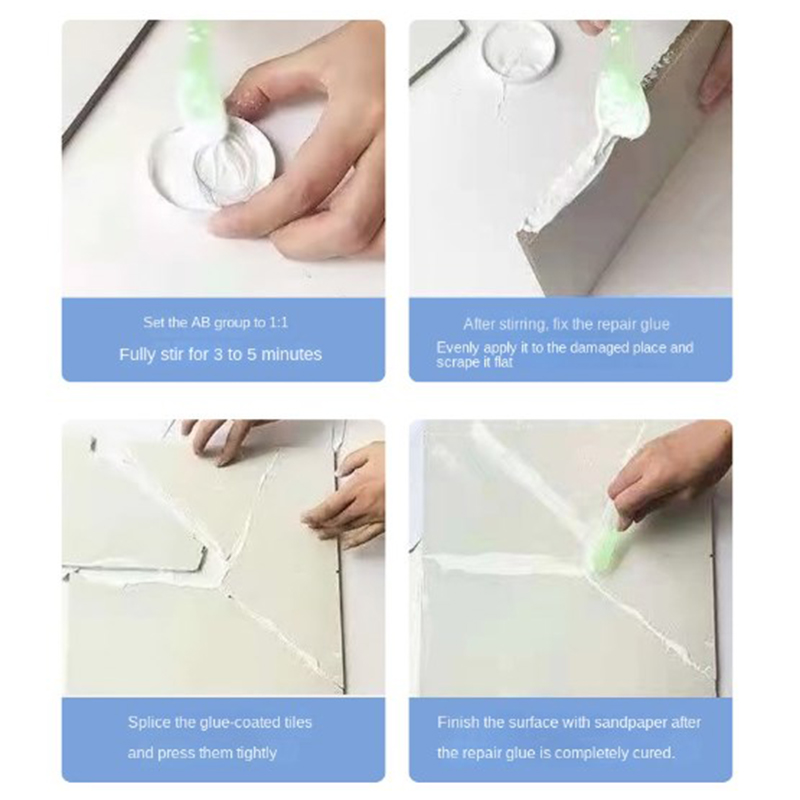 Set the AB group to 1:1
Fully stir for 3 to 5 minutes

After stirring, fix the repair glue
Evenly apply it to the damaged place and scrape it flat

Splice the glue-coated tiles and press them tightly

Finish the surface with sandpaper after the repair glue is completely cured.