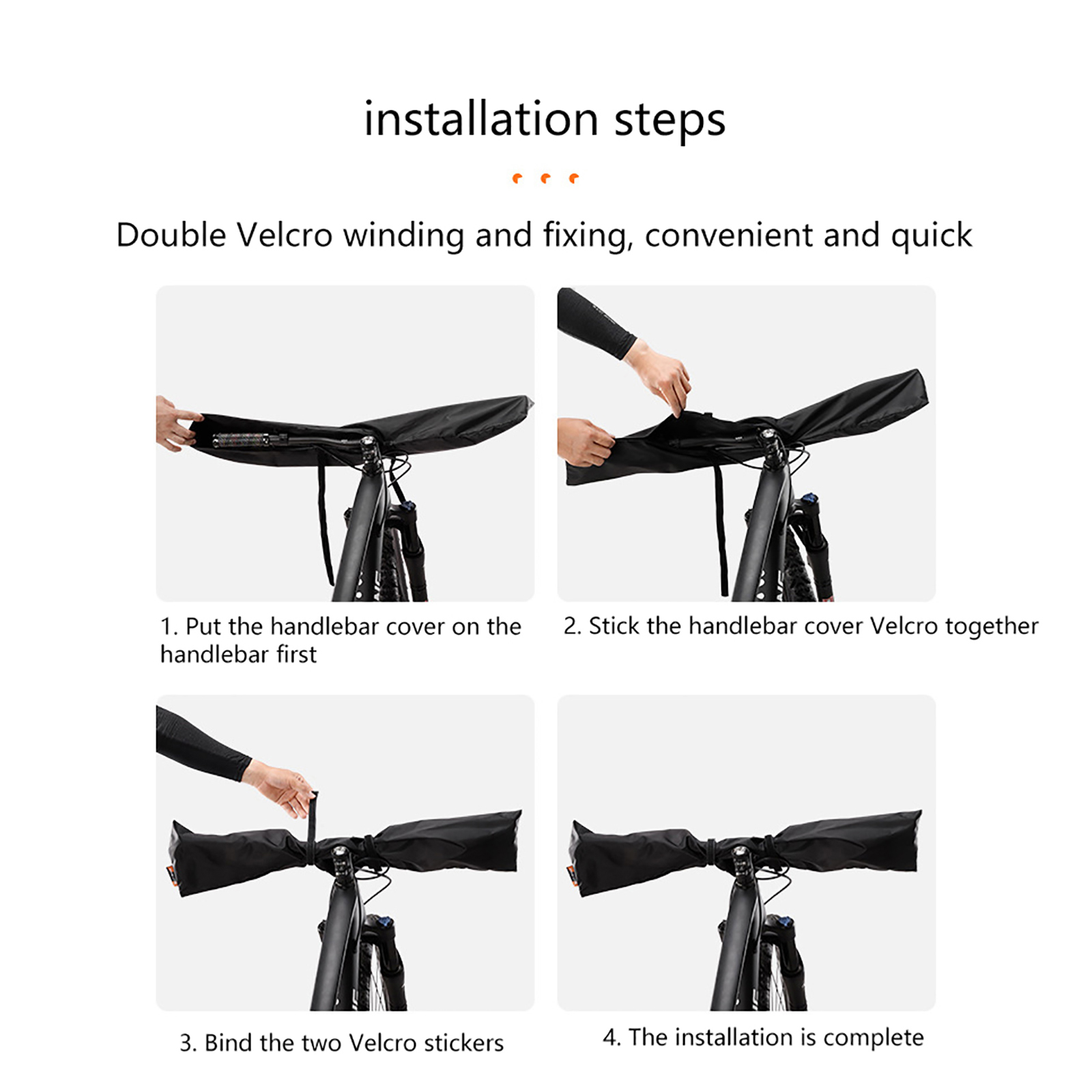 installation steps

Double Velcro winding and fixing, convenient and quick

1. Put the handlebar cover on the handlebar first

2. Stick the handlebar cover Velcro together

3. Bind the two Velcro stickers

4. The installation is complete