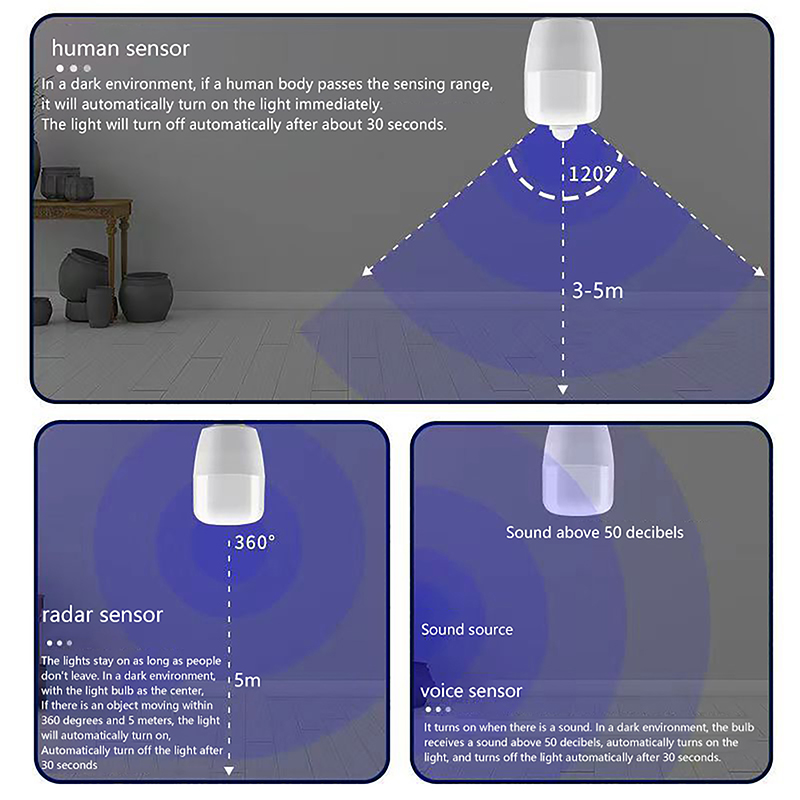 human sensor

In a dark environment, if a human body passes the sensing range, it will automatically turn on the light immediately.
The light will turn off automatically after about 30 seconds.

120°

3-5m

360°

radar sensor

The lights stay on as long as people don't leave. In a dark environment, with the light bulb as the center, If there is an object moving within 360 degrees and 5 meters, the light will automatically turn on, Automatically turn off the light after 30 seconds

5m

Sound above 50 decibels

Sound source

voice sensor

It turns on when there is a sound. In a dark environment, the bulb receives a sound above 50 decibels, automatically turns on the light, and turns off the light automatically after 30 seconds.