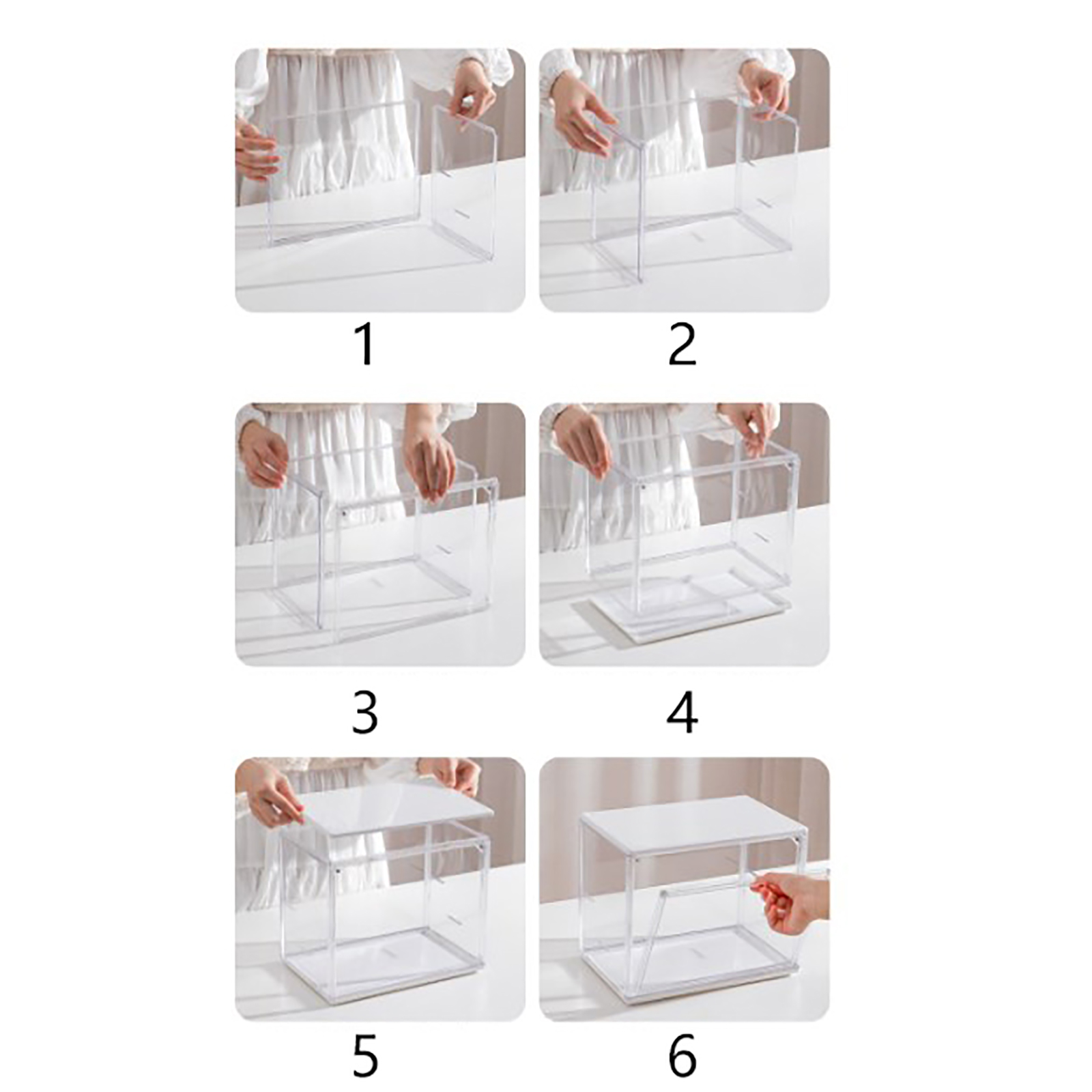 1

2

3

4

5

6