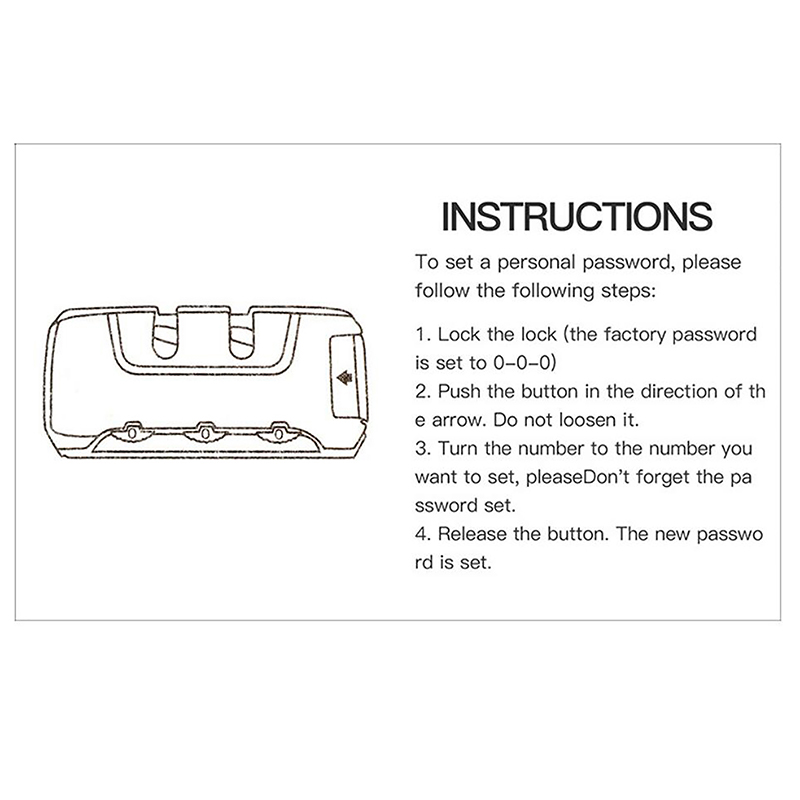 INSTRUCTIONS

To set a personal password, please follow the following steps:

1. Lock the lock (the factory password is set to 0-0-0)
2. Push the button in the direction of th e arrow. Do not loosen it.
3. Turn the number to the number you want to set, pleaseDon't forget the pa ssword set.
4. Release the button. The new passwo rd is set.