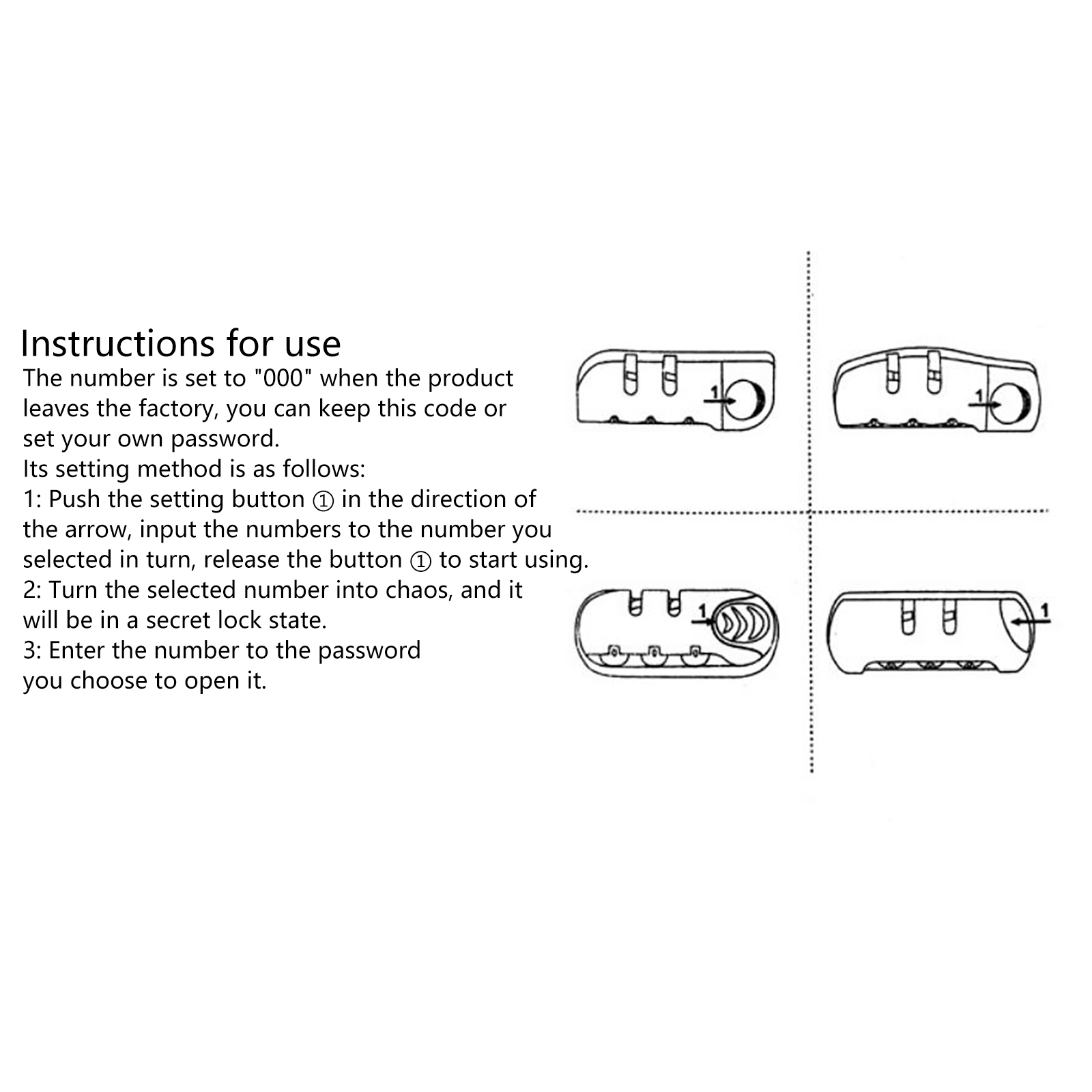 Instructions for use
The number is set to "000" when the product leaves the factory, you can keep this code or set your own password.
Its setting method is as follows:
1: Push the setting button ① in the direction of the arrow, input the numbers to the number you selected in turn, release the button ① to start using.
2: Turn the selected number into chaos, and it will be in a secret lock state.
3: Enter the number to the password you choose to open it.

1

1

1

1