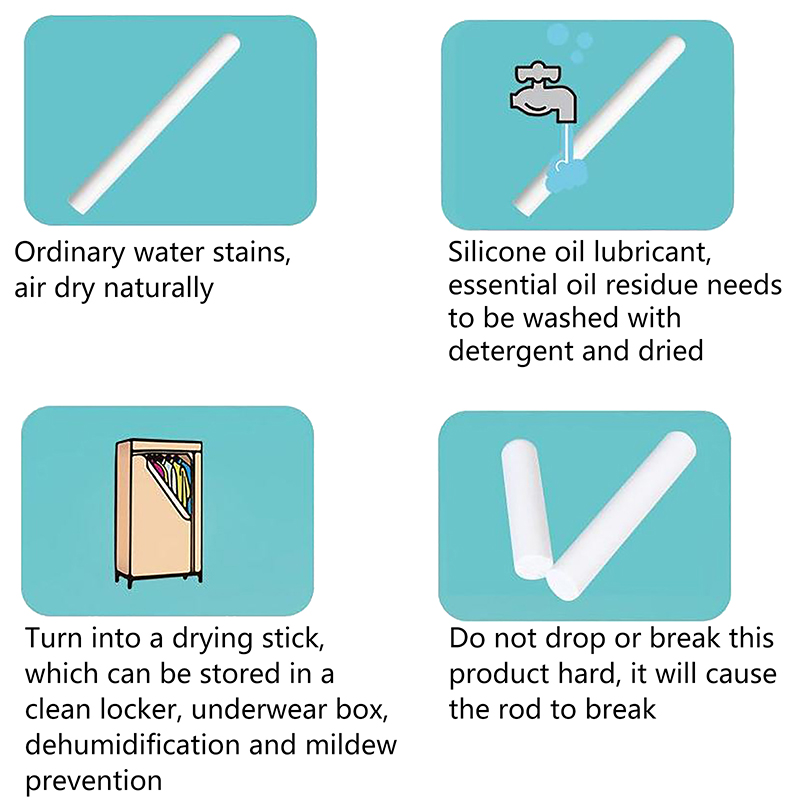 Ordinary water stains, air dry naturally

Silicone oil lubricant, essential oil residue needs to be washed with detergent and dried

Turn into a drying stick, which can be stored in a clean locker, underwear box, dehumidification and mildew prevention

Do not drop or break this product hard, it will cause the rod to break