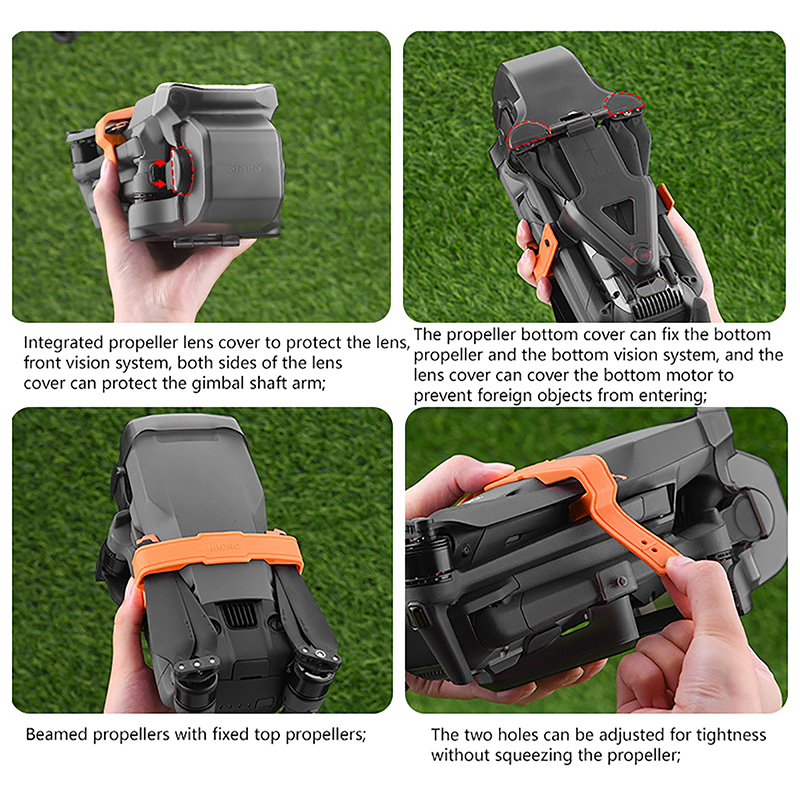 BRDRC

Integrated propeller lens cover to protect the lens, front vision system, both sides of the lens cover can protect the gimbal shaft arm;

The propeller bottom cover can fix the bottom propeller and the bottom vision system, and the lens cover can cover the bottom motor to prevent foreign objects from entering;

BRDRC

Beamed propellers with fixed top propellers;

The two holes can be adjusted for tightness without squeezing the propeller;