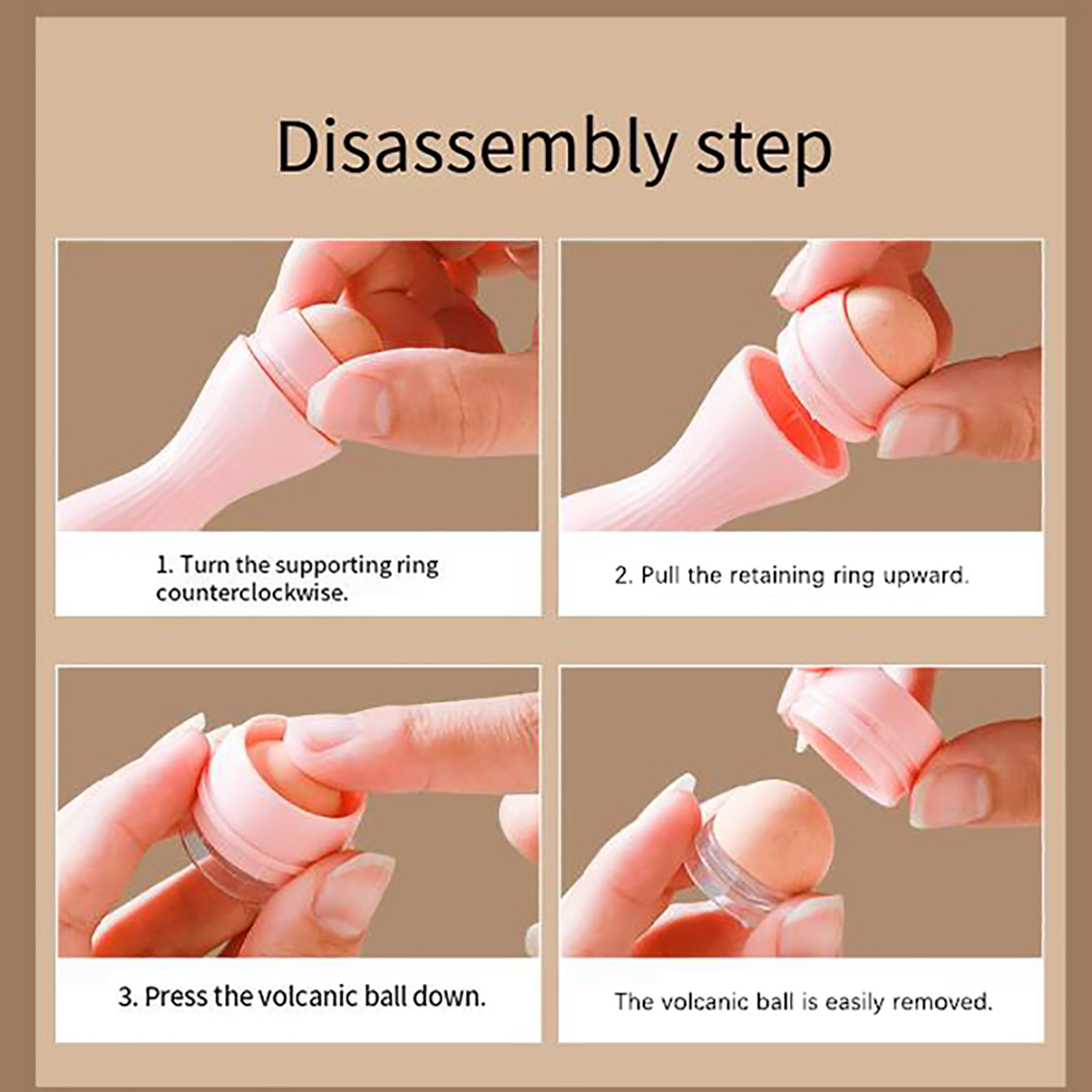 Disassembly step

1. Turn the supporting ring counterclockwise.

2. Pull the retaining ring upward.

3. Press the volcanic ball down.

The volcanic ball is easily removed.