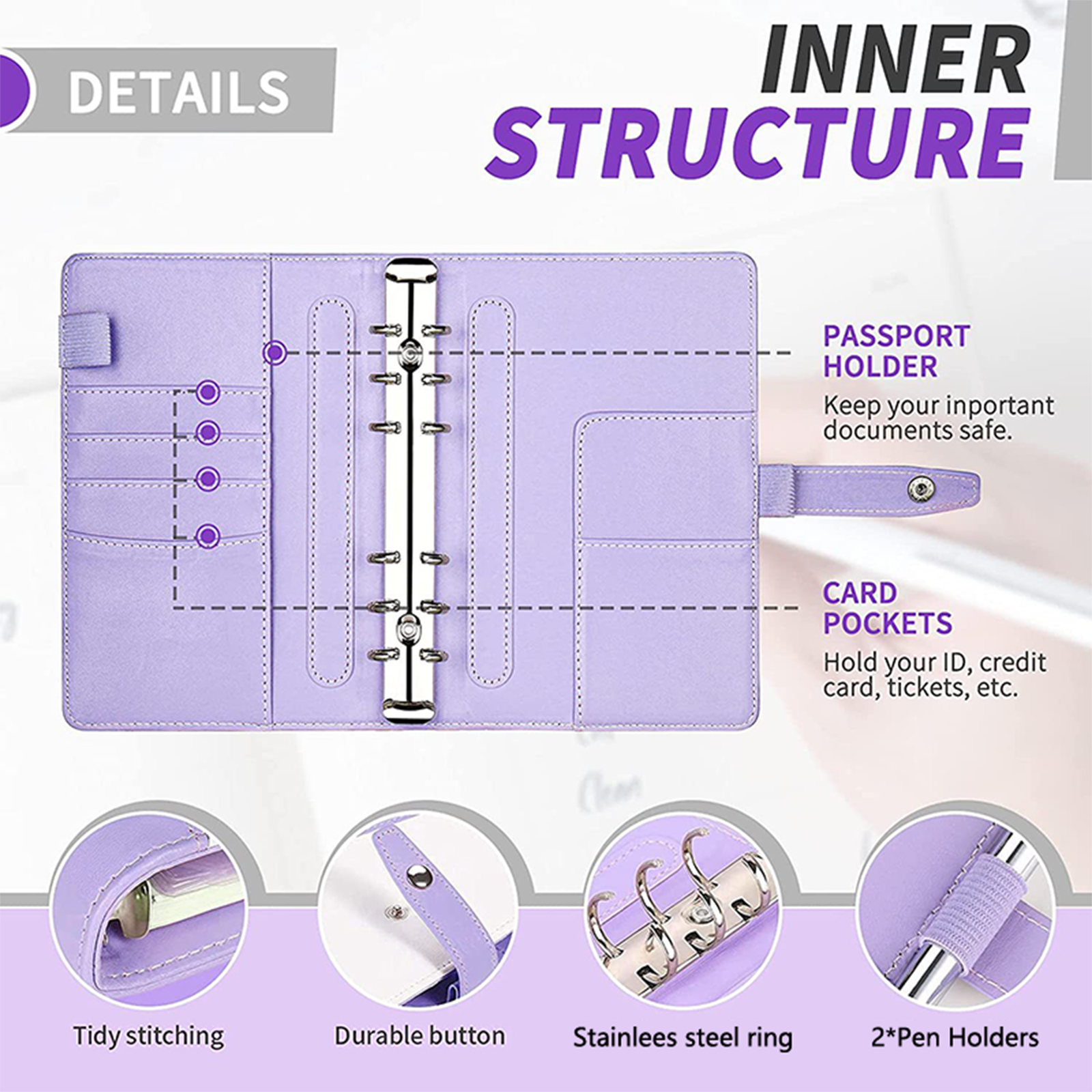 DETAILS

INNER STRUCTURE

PASSPORT HOLDER

Keep your inportant documents safe.

CARD POCKETS

Hold your ID, credit card, tickets, etc.

Tidy stitching

Durable button

Stainlees steel ring

2*Pen Holders