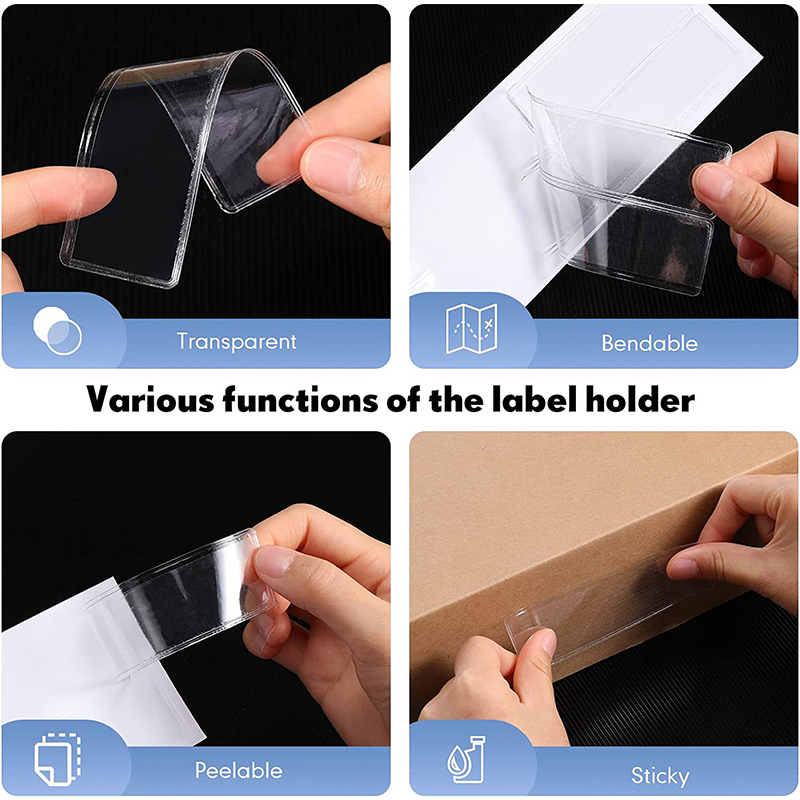 Transparent

Bendable

Various functions of the label holder

Peelable

Sticky