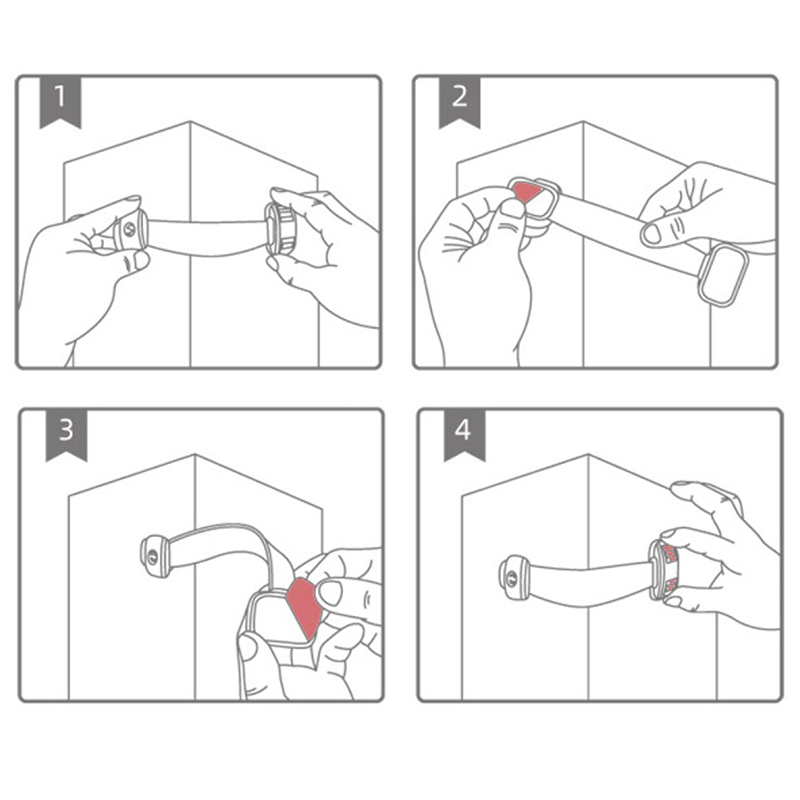 1

2

3

4