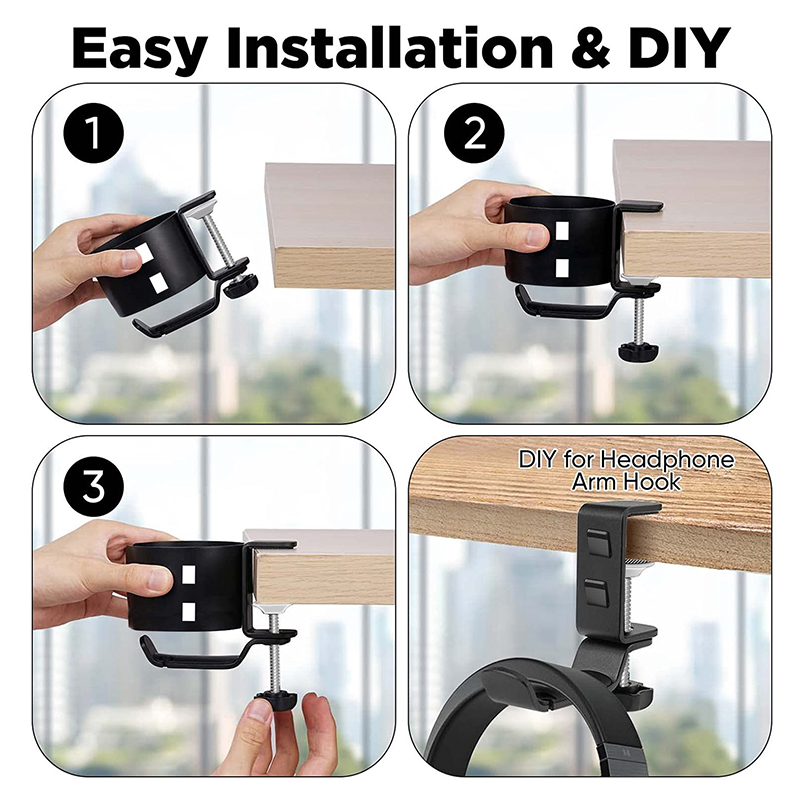 Easy Installation & DIY

1

2

3

DIY for Headphone Arm Hook