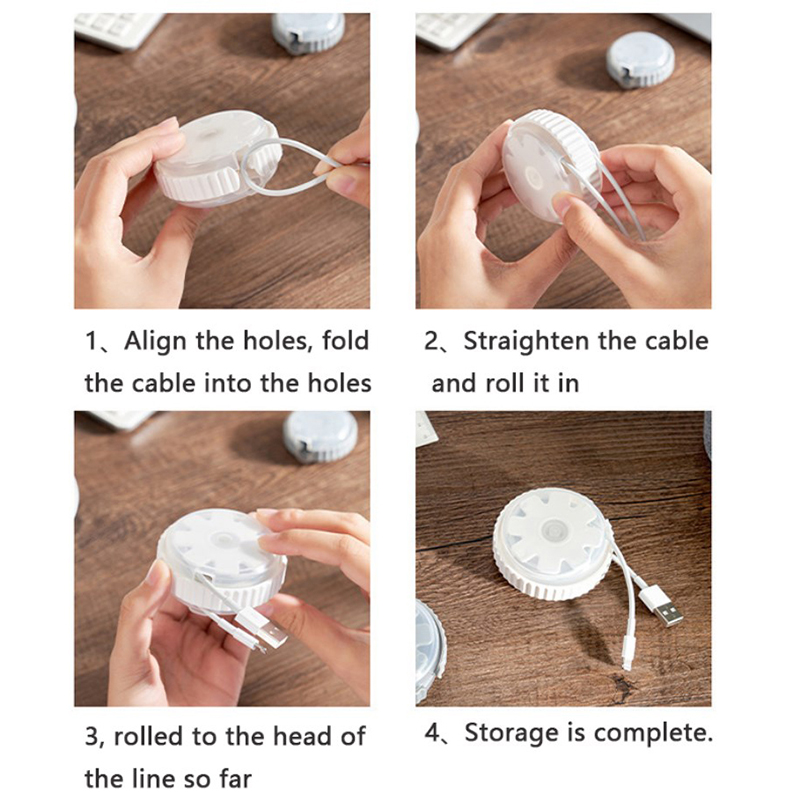 1、Align the holes, fold the cable into the holes

2、Straighten the cable and roll it in

3, rolled to the head of the line so far

4、Storage is complete.