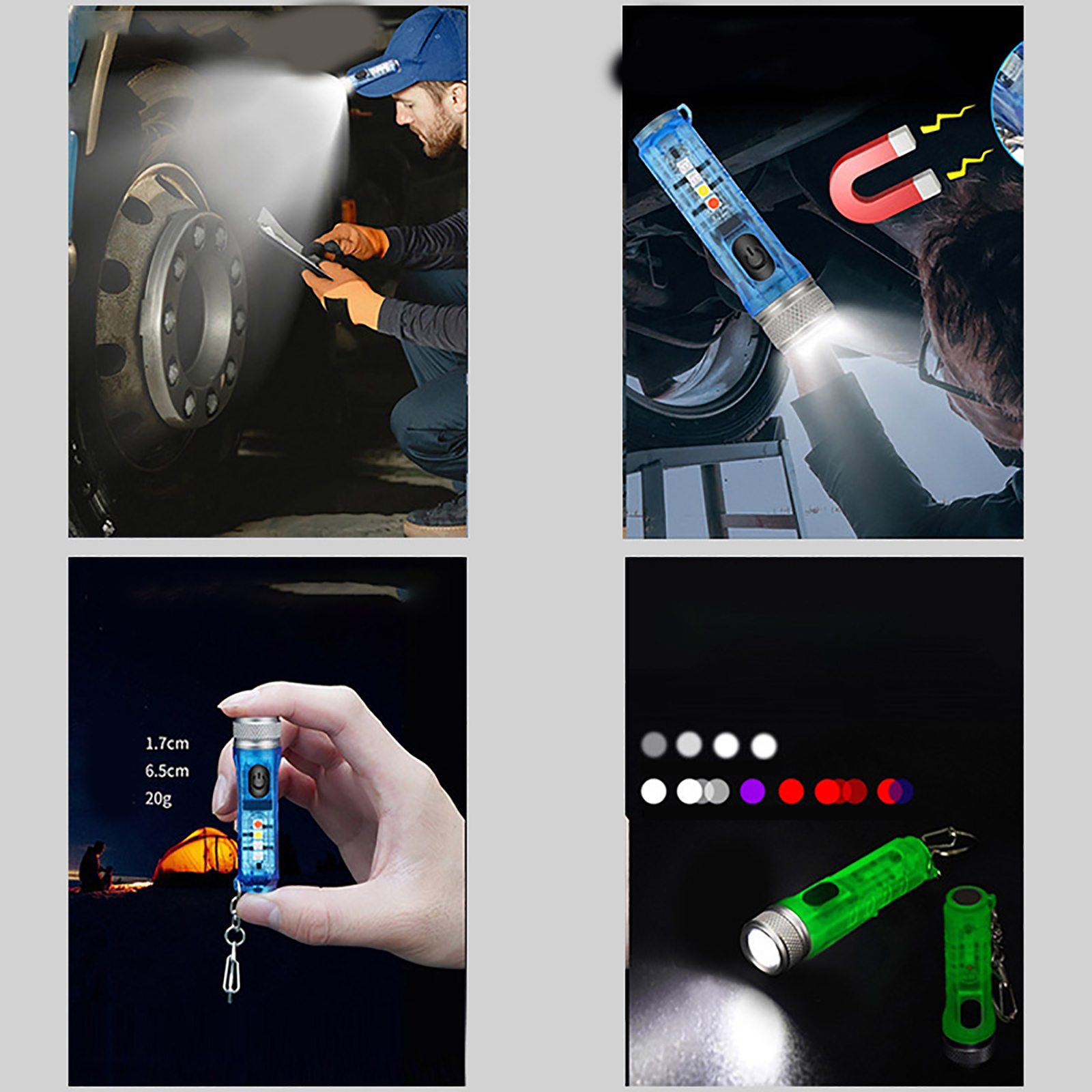 1.7cm
6.5cm
20g