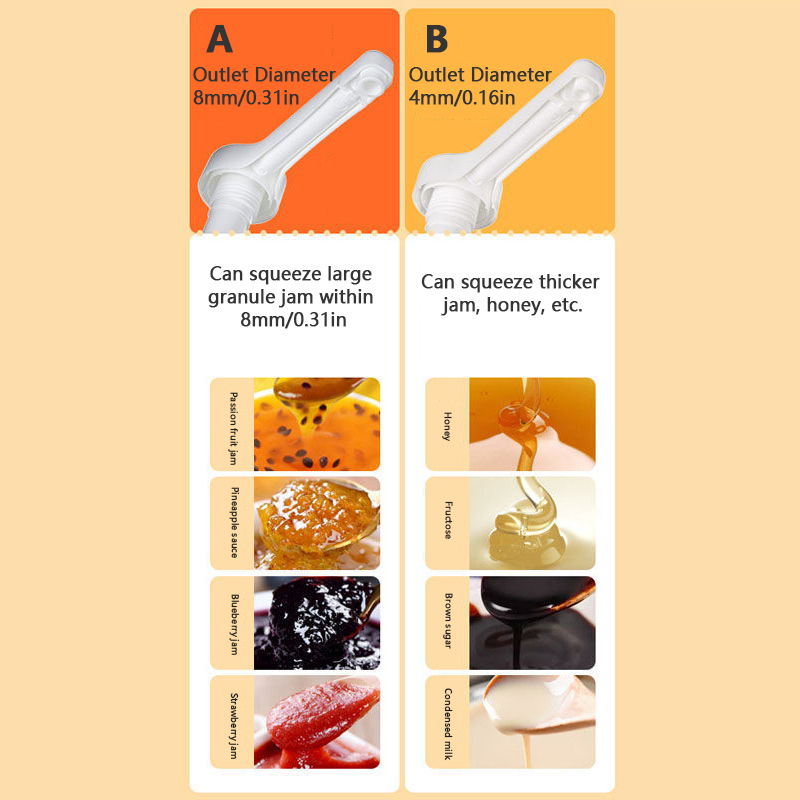 A

Outlet Diameter
8mm/0.31in

Can squeeze large granule jam within 8mm/0.31in

Passion fruit jam

Pineapple sauce

Blueberry jam

Strawberry jam

B

Outlet Diameter
4mm/0.16in

Can squeeze thicker jam, honey, etc.

Honey

Fructose

Brown sugar

Condensed milk