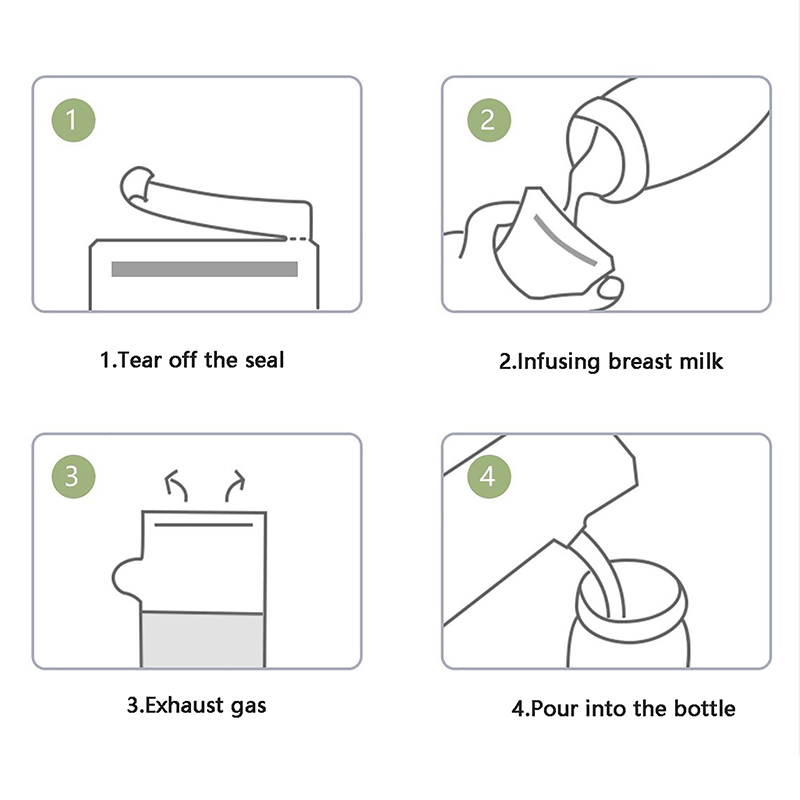 1

1.Tear off the seal

2

2.Infusing breast milk

3

3.Exhaust gas

4

4.Pour into the bottle