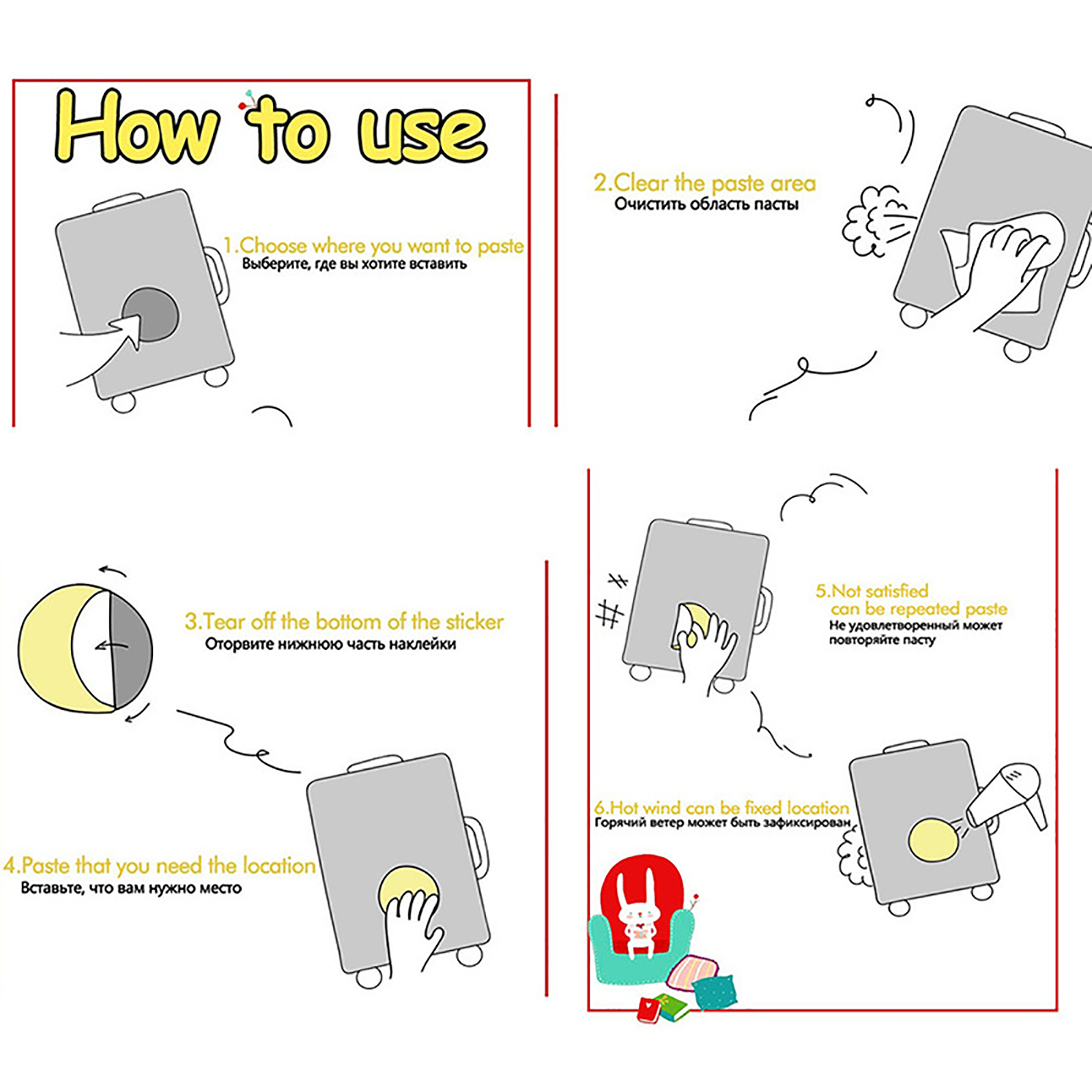 How to use

1.Choose where you want to paste
Выберите, где вы хотите вставить

2.Clear the paste area
Очистить область пасты

3.Tear off the bottom of the sticker
Оторвите нижнюю часть наклейки

4.Paste that you need the location
Вставьте, что вам нужно место

5.Not satisfied can be repeated paste
Не удовлетворенный может повторяйте пасту

6.Hot wind can be fixed location
Горячий ветер может быть зафиксирован