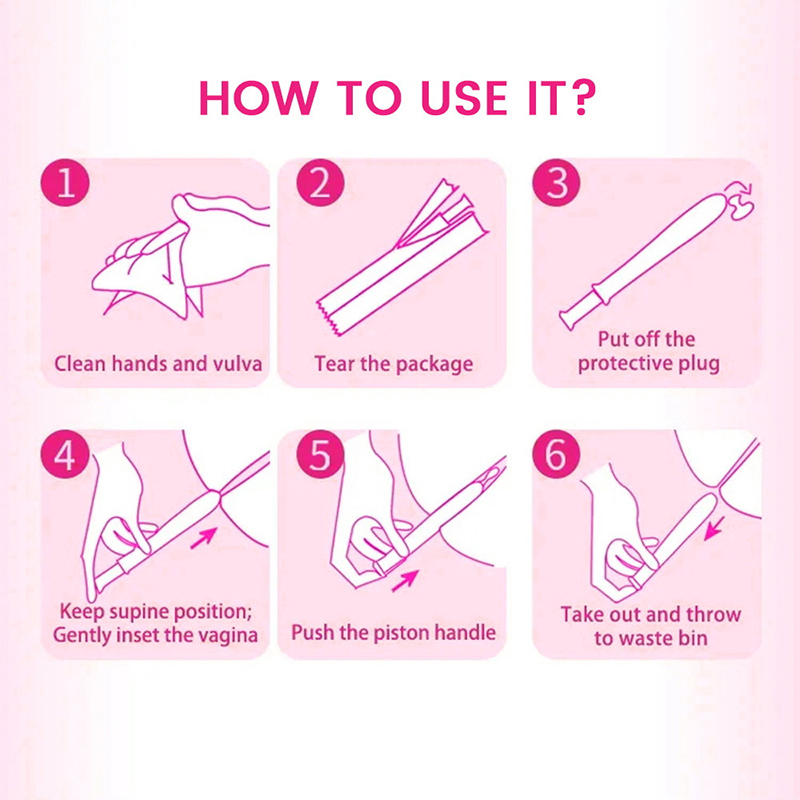 HOW TO USE IT?

1
Clean hands and vulva

2
Tear the package

3
Put off the protective plug

4
Keep supine position; Gently inset the vagina

5
Push the piston handle

6
Take out and throw to waste bin