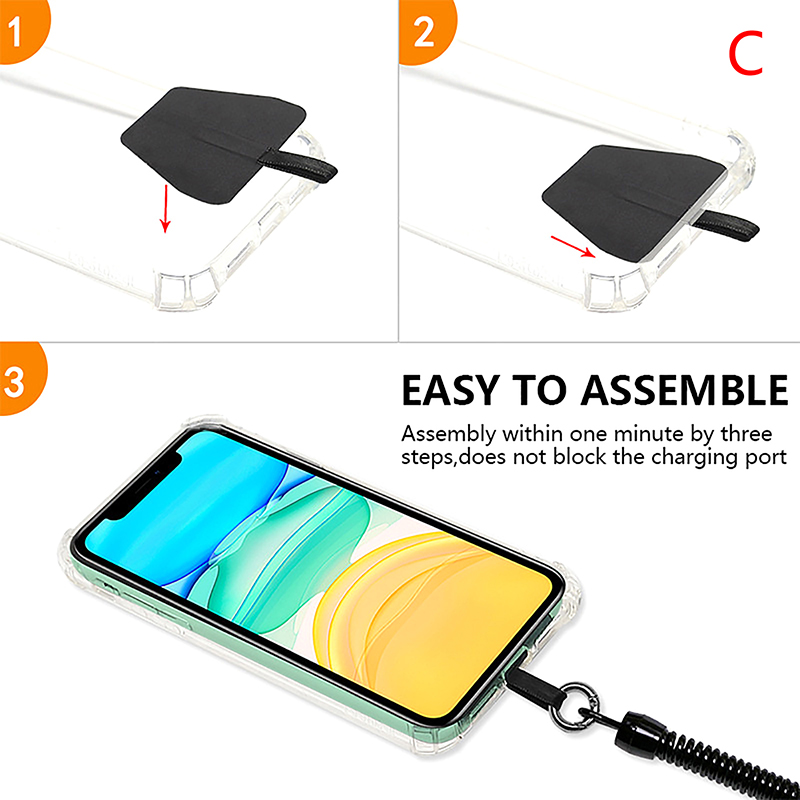 1

2

C

3

EASY TO ASSEMBLE

Assembly within one minute by three steps,does not block the charging port