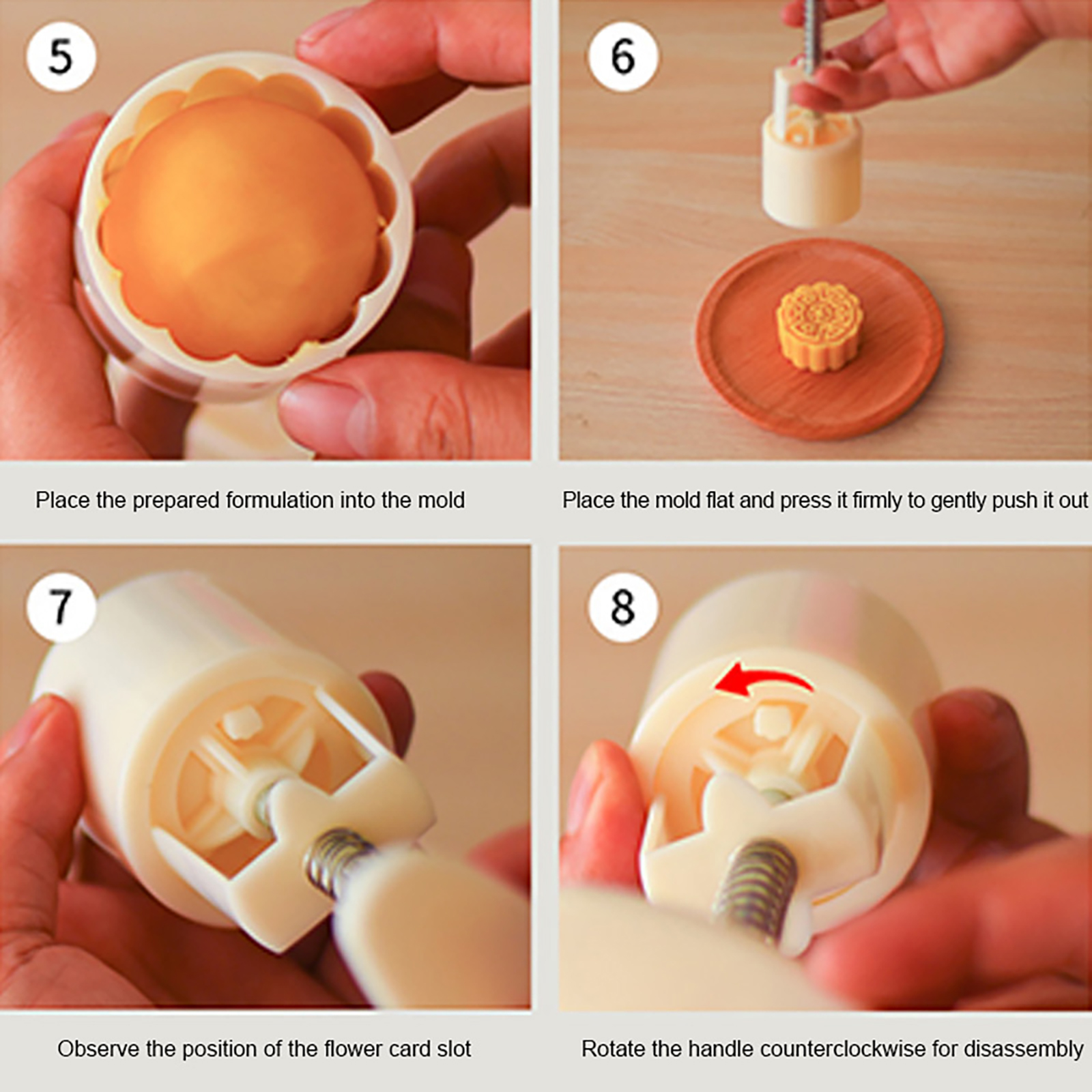 5

Place the prepared formulation into the mold

6

Place the mold flat and press it firmly to gently push it out

7

Observe the position of the flower card slot

8

Rotate the handle counterclockwise for disassembly