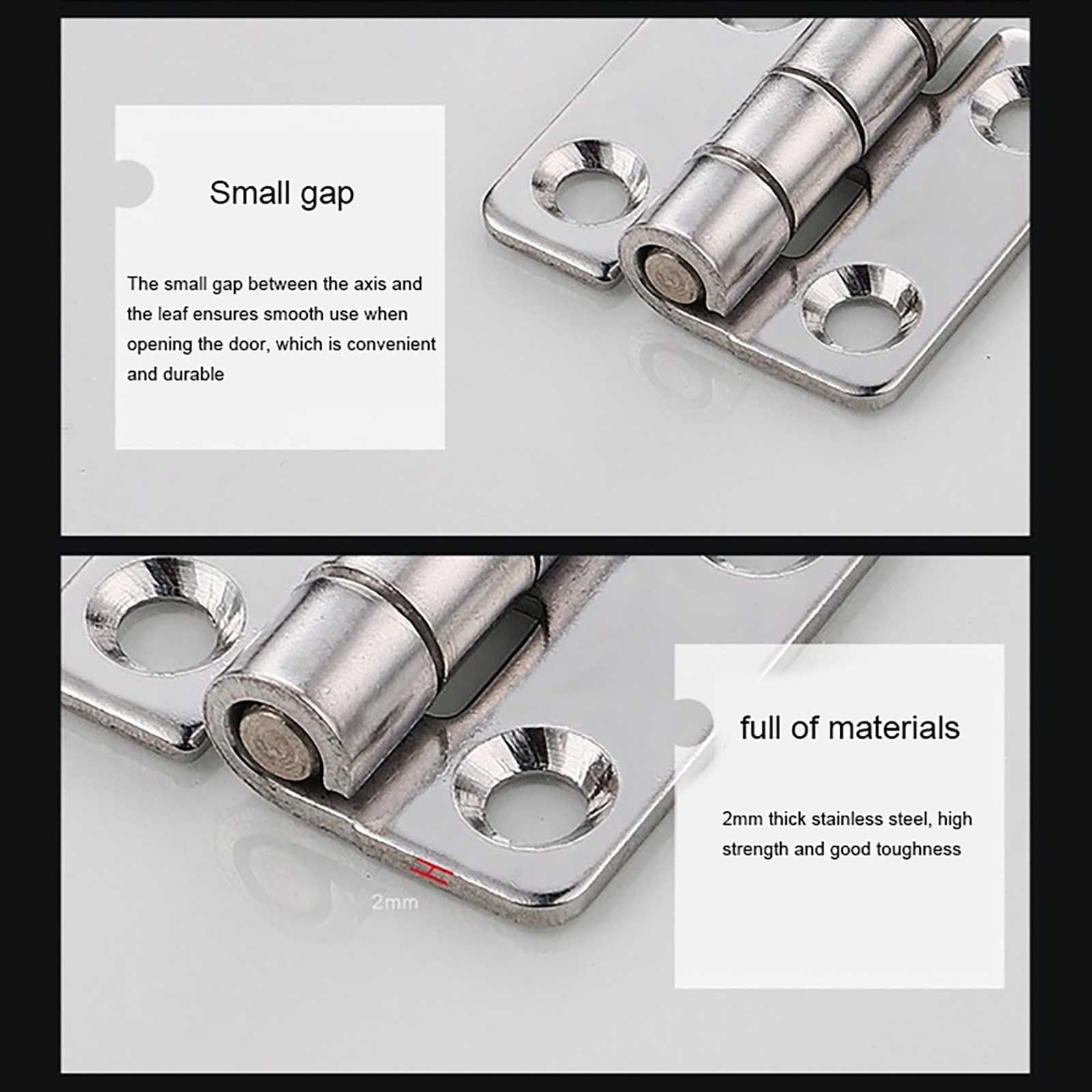 Small gap

The small gap between the axis and the leaf ensures smooth use when opening the door, which is convenient and durable

2mm

full of materials

2mm thick stainless steel, high strength and good toughness