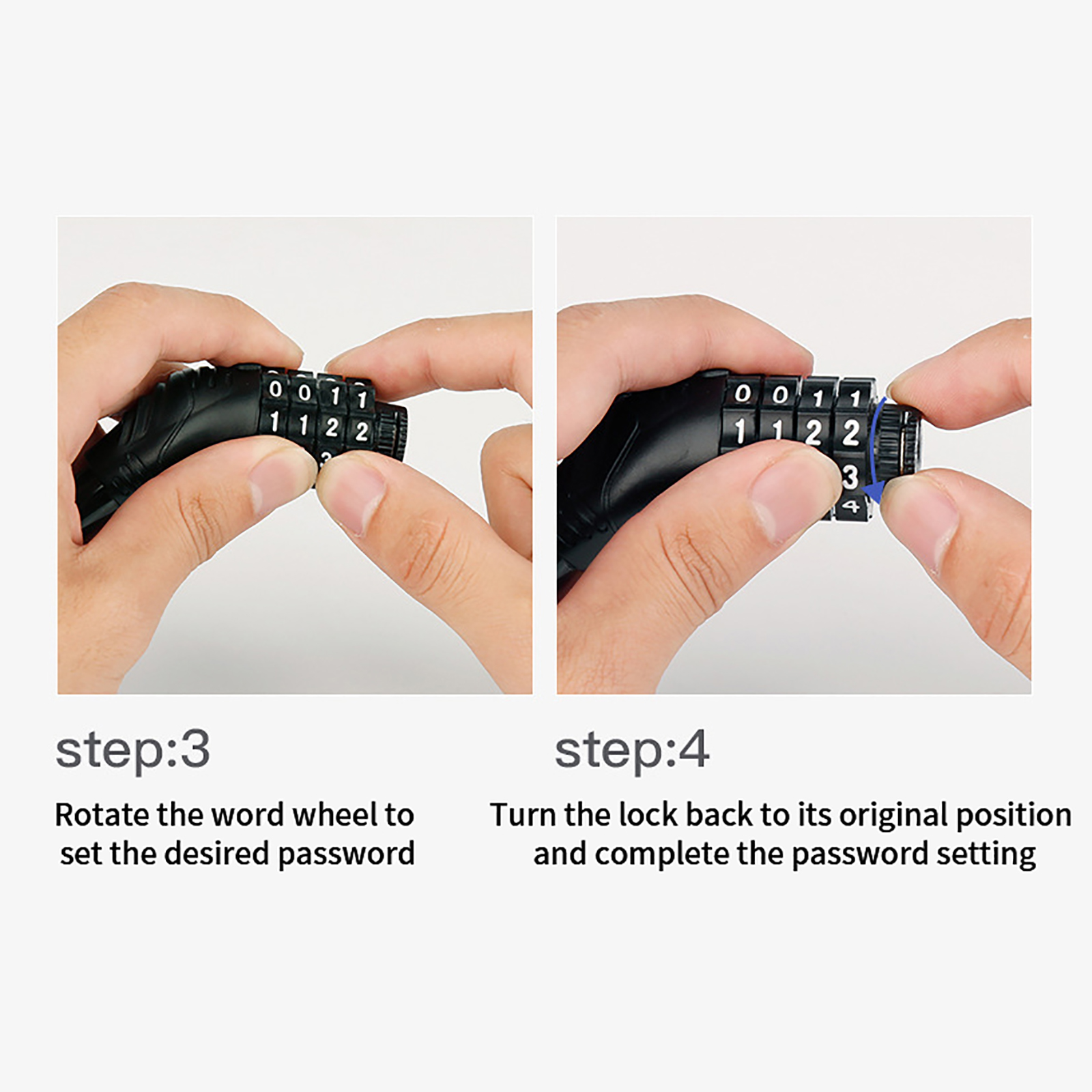 0 0 1 1
1 1 2 2

0 0 1 1
1 1 2 2
3
4

step:3

Rotate the word wheel to set the desired password

step:4

Turn the lock back to its original position and complete the password setting