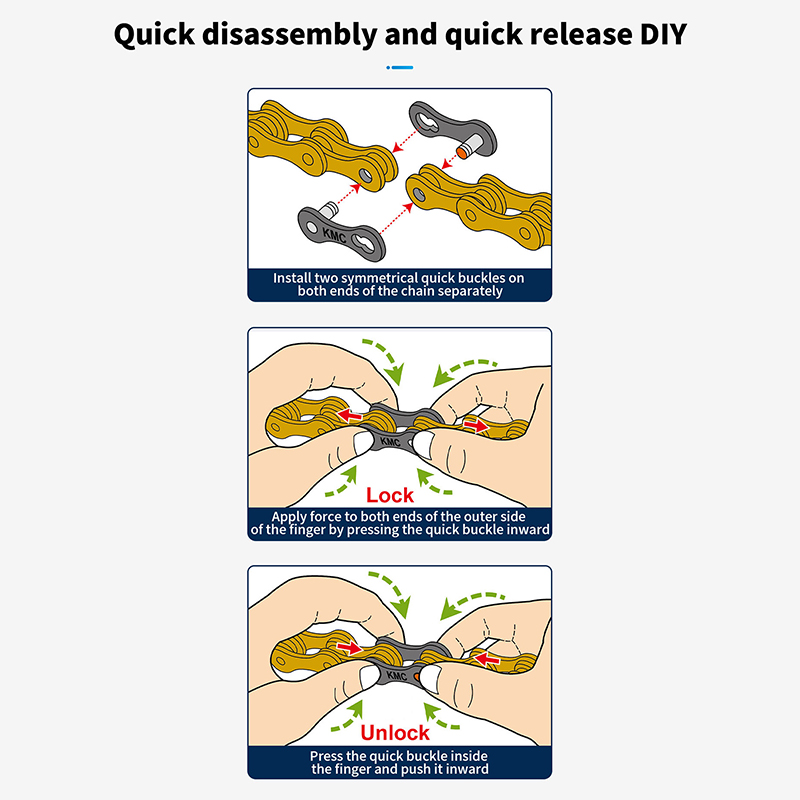 Quick disassembly and quick release DIY

KMC

Install two symmetrical quick buckles on both ends of the chain separately

KMC

Lock

Apply force to both ends of the outer side of the finger by pressing the quick buckle inward

KMC

Unlock

Press the quick buckle inside the finger and push it inward