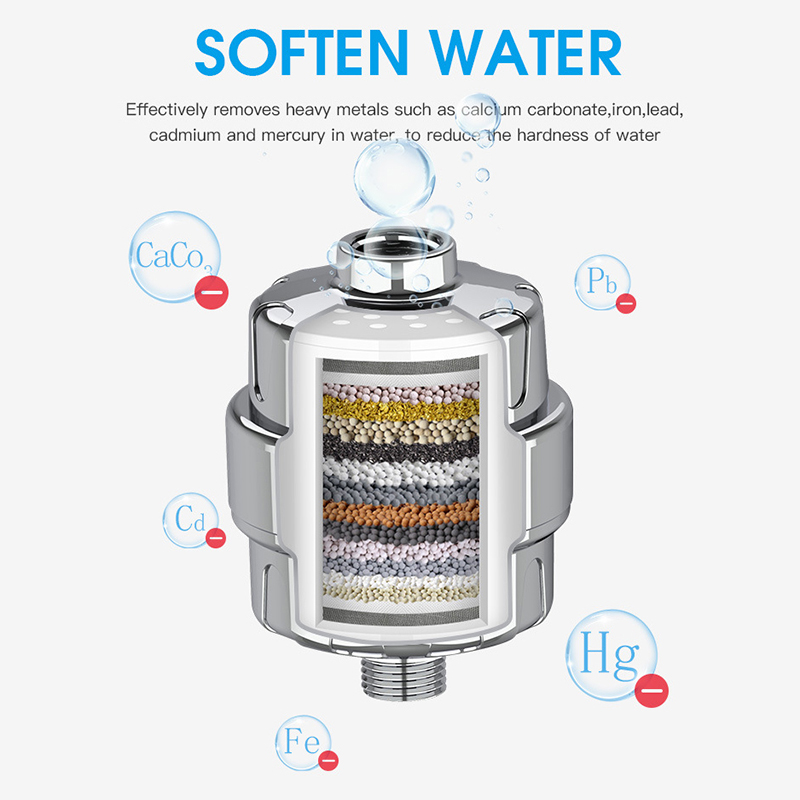 SOFTEN WATER

Effectively removes heavy metals such as calcium carbonate,iron,lead, cadmium and mercury in water, to reduce the hardness of water

$CaCo_3$

Pb

Cd

Hg

Fe