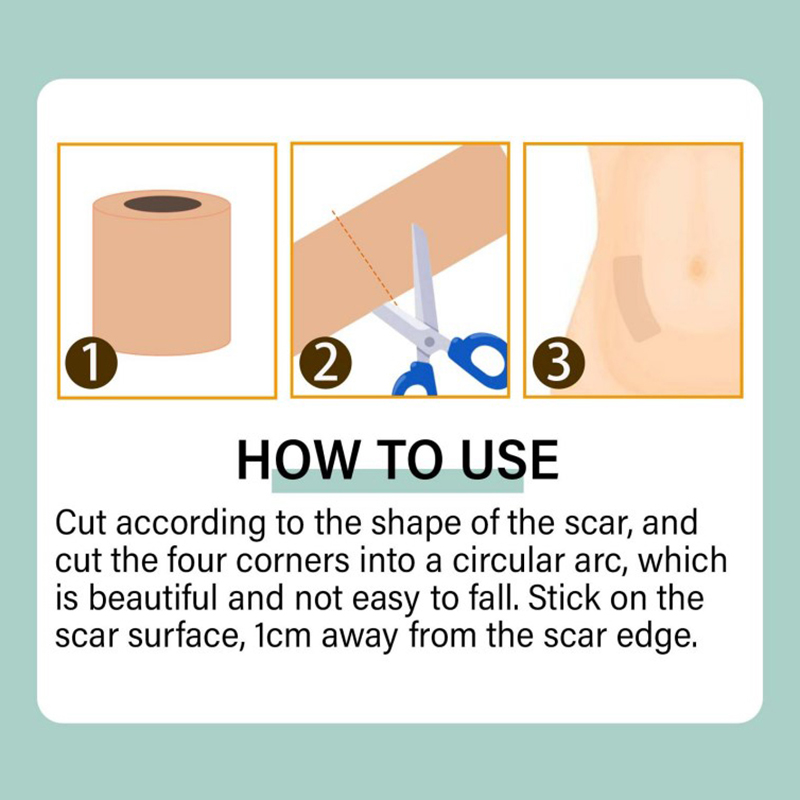 1

2

3

HOW TO USE

Cut according to the shape of the scar, and cut the four corners into a circular arc, which is beautiful and not easy to fall. Stick on the scar surface, 1cm away from the scar edge.