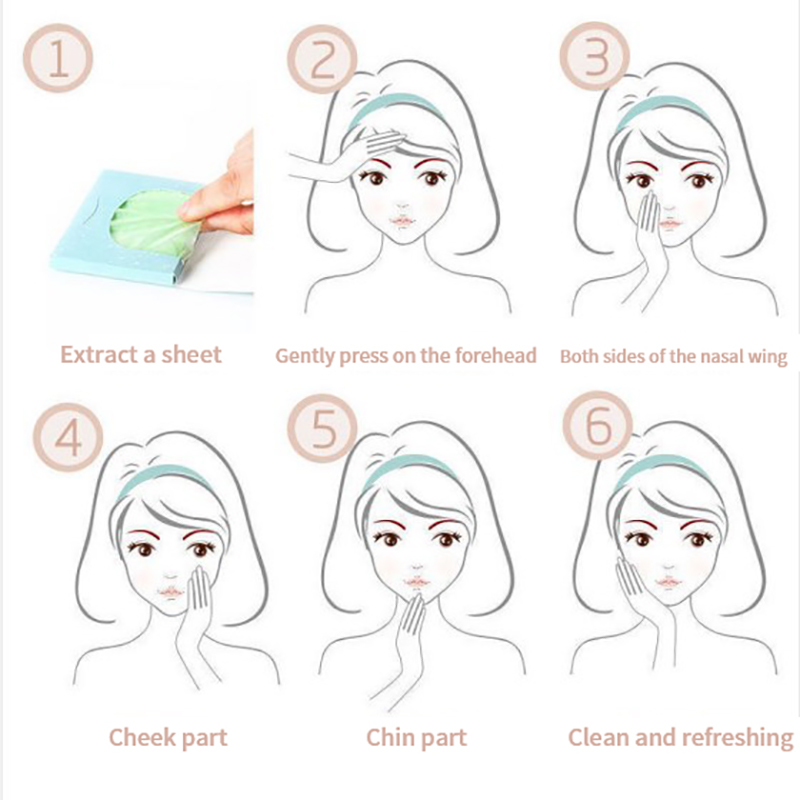 1
Extract a sheet

2
Gently press on the forehead

3
Both sides of the nasal wing

4
Cheek part

5
Chin part

6
Clean and refreshing