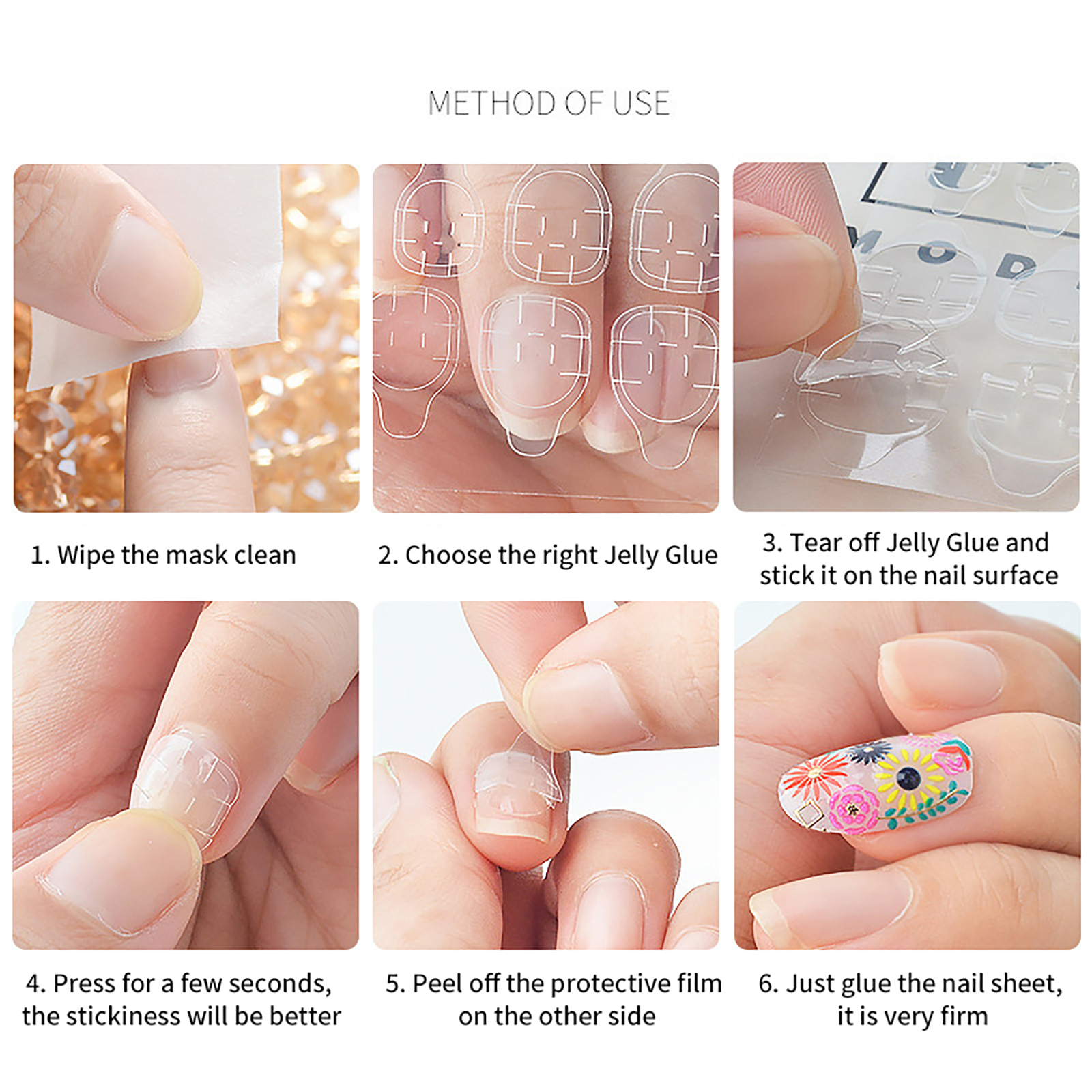 METHOD OF USE

MOD

1. Wipe the mask clean

2. Choose the right Jelly Glue

3. Tear off Jelly Glue and stick it on the nail surface

4. Press for a few seconds, the stickiness will be better

5. Peel off the protective film on the other side

6. Just glue the nail sheet, it is very firm